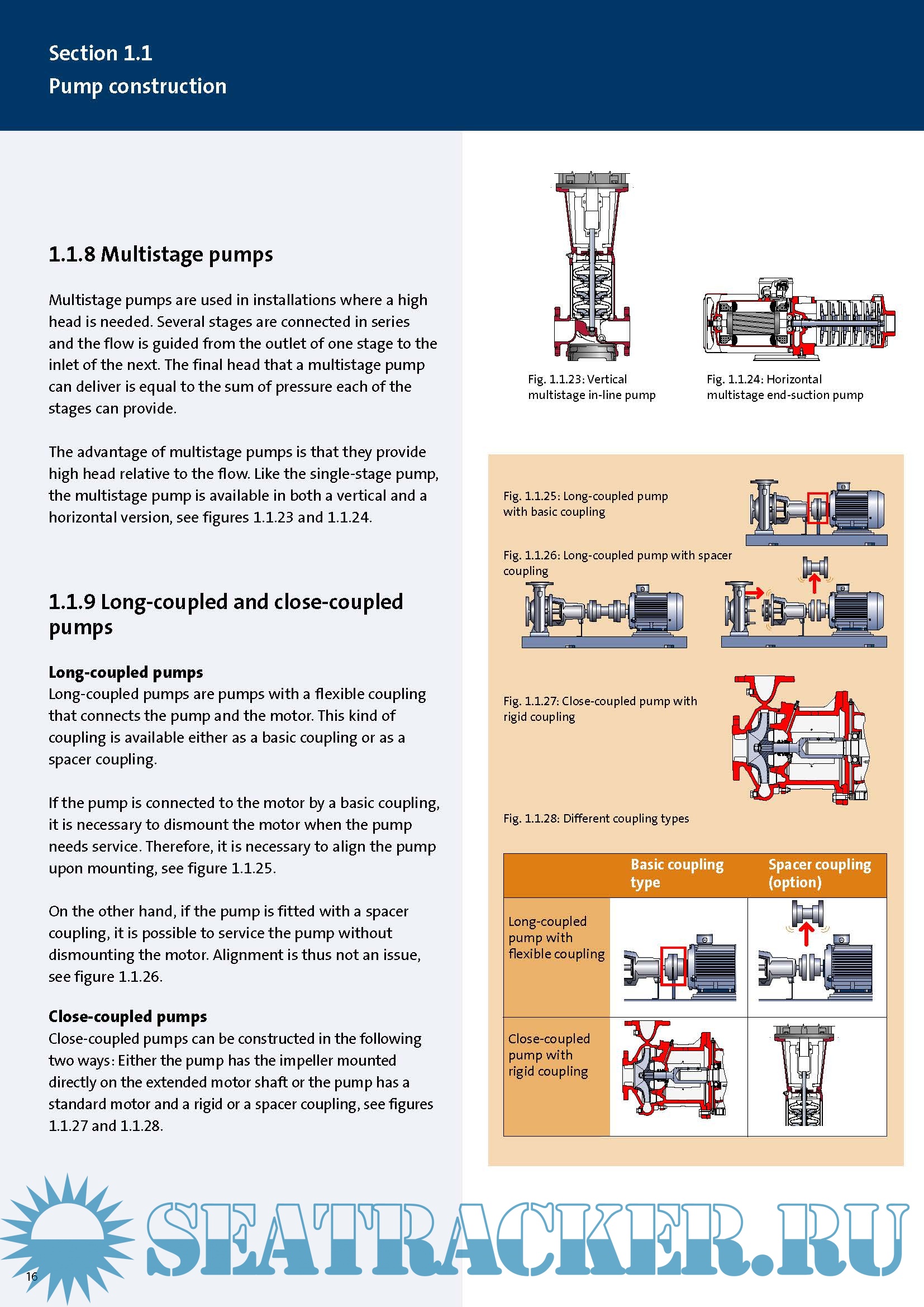 Section 1.1
Pump construction

1.1.8 Multistage pumps

Multistage pumps are used in installations where a high head is needed. Several stages are connected in series and the flow is guided from the outlet of one stage to the inlet of the next. The final head that a multistage pump can deliver is equal to the sum of pressure each of the stages can provide.

The advantage of multistage pumps is that they provide high head relative to the flow. Like the single-stage pump, the multistage pump is available in both a vertical and a horizontal version, see figures 1.1.23 and 1.1.24.

1.1.9 Long-coupled and close-coupled pumps

Long-coupled pumps
Long-coupled pumps are pumps with a flexible coupling that connects the pump and the motor. This kind of coupling is available either as a basic coupling or as a spacer coupling.

If the pump is connected to the motor by a basic coupling, it is necessary to dismount the motor when the pump needs service. Therefore, it is necessary to align the pump upon mounting, see figure 1.1.25.

On the other hand, if the pump is fitted with a spacer coupling, it is possible to service the pump without dismounting the motor. Alignment is thus not an issue, see figure 1.1.26.

Close-coupled pumps
Close-coupled pumps can be constructed in the following two ways: Either the pump has the impeller mounted directly on the extended motor shaft or the pump has a standard motor and a rigid or a spacer coupling, see figures 1.1.27 and 1.1.28.

Fig. 1.1.23: Vertical multistage in-line pump

Fig. 1.1.24: Horizontal multistage end-suction pump

Fig. 1.1.25: Long-coupled pump with basic coupling

Fig. 1.1.26: Long-coupled pump with spacer coupling

Fig. 1.1.27: Close-coupled pump with rigid coupling

Fig. 1.1.28: Different coupling types

| | Basic coupling type | Spacer coupling (option) |
|---|---|---|
| Long-coupled pump with flexible coupling | | |
| Close-coupled pump with rigid coupling | | |

SEATRACKER.RU

16