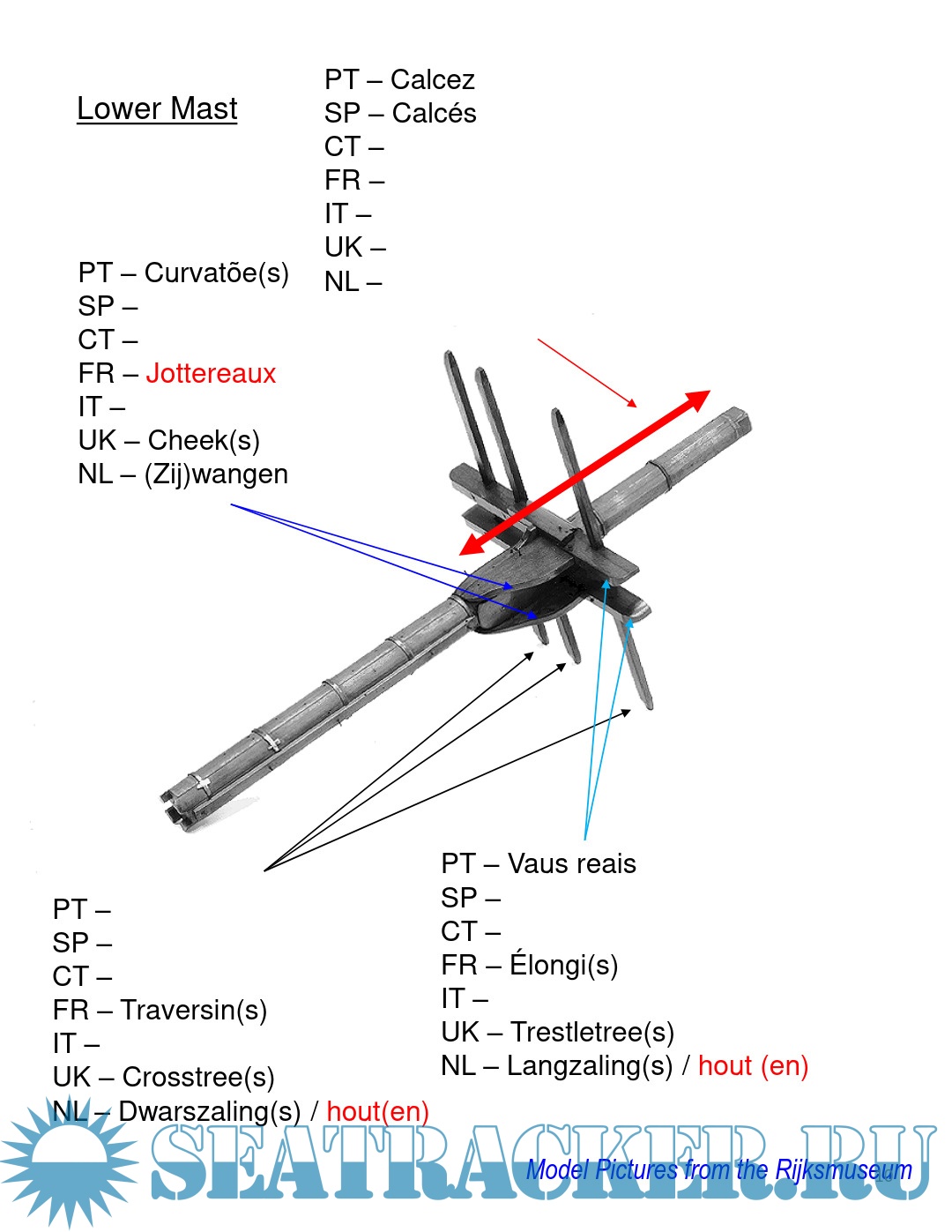 Lower Mast

PT – Calcez
SP – Calcés
CT –
FR –
IT –
UK –
NL –

PT – Curvatõe(s)
SP –
CT –
FR – Jottereaux
IT –
UK – Cheek(s)
NL – (Zij)wangen

PT – Vaus reais
SP –
CT –
FR – Élongi(s)
IT –
UK – Trestletree(s)
NL – Langzaling(s) / hout (en)

PT –
SP –
CT –
FR – Traversin(s)
IT –
UK – Crosstree(s)
NL – Dwarszaling(s) / hout(en)

SEATRACKER.RU

Model Pictures from the Rijksmuseum