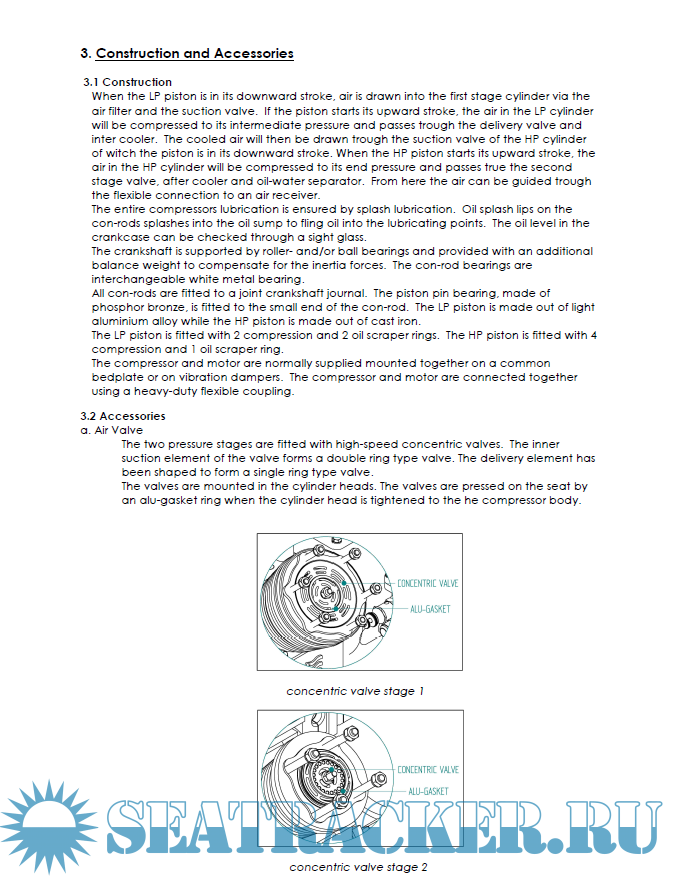 3. Construction and Accessories

3.1 Construction
When the LP piston is in its downward stroke, air is drawn into the first stage cylinder via the air filter and the suction valve. If the piston starts its upward stroke, the air in the LP cylinder will be compressed to its intermediate pressure and passes trough the delivery valve and inter cooler. The cooled air will then be drawn trough the suction valve of the HP cylinder of witch the piston is in its downward stroke. When the HP piston starts its upward stroke, the air in the HP cylinder will be compressed to its end pressure and passes true the second stage valve, after cooler and oil-water separator. From here the air can be guided trough the flexible connection to an air receiver.
The entire compressors lubrication is ensured by splash lubrication. Oil splash lips on the con-rods splashes into the oil sump to fling oil into the lubricating points. The oil level in the crankcase can be checked through a sight glass.
The crankshaft is supported by roller- and/or ball bearings and provided with an additional balance weight to compensate for the inertia forces. The con-rod bearings are interchangeable white metal bearing.
All con-rods are fitted to a joint crankshaft journal. The piston pin bearing, made of phosphor bronze, is fitted to the small end of the con-rod. The LP piston is made out of light aluminium alloy while the HP piston is made out of cast iron.
The LP piston is fitted with 2 compression and 2 oil scraper rings. The HP piston is fitted with 4 compression and 1 oil scraper ring.
The compressor and motor are normally supplied mounted together on a common bedplate or on vibration dampers. The compressor and motor are connected together using a heavy-duty flexible coupling.

3.2 Accessories
a. Air Valve
The two pressure stages are fitted with high-speed concentric valves. The inner suction element of the valve forms a double ring type valve. The delivery element has been shaped to form a single ring type valve.
The valves are mounted in the cylinder heads. The valves are pressed on the seat by an alu-gasket ring when the cylinder head is tightened to the he compressor body.

CONCENTRIC VALVE
ALU-GASKET

concentric valve stage 1

CONCENTRIC VALVE
ALU-GASKET

SEATRACKER.RU

concentric valve stage 2