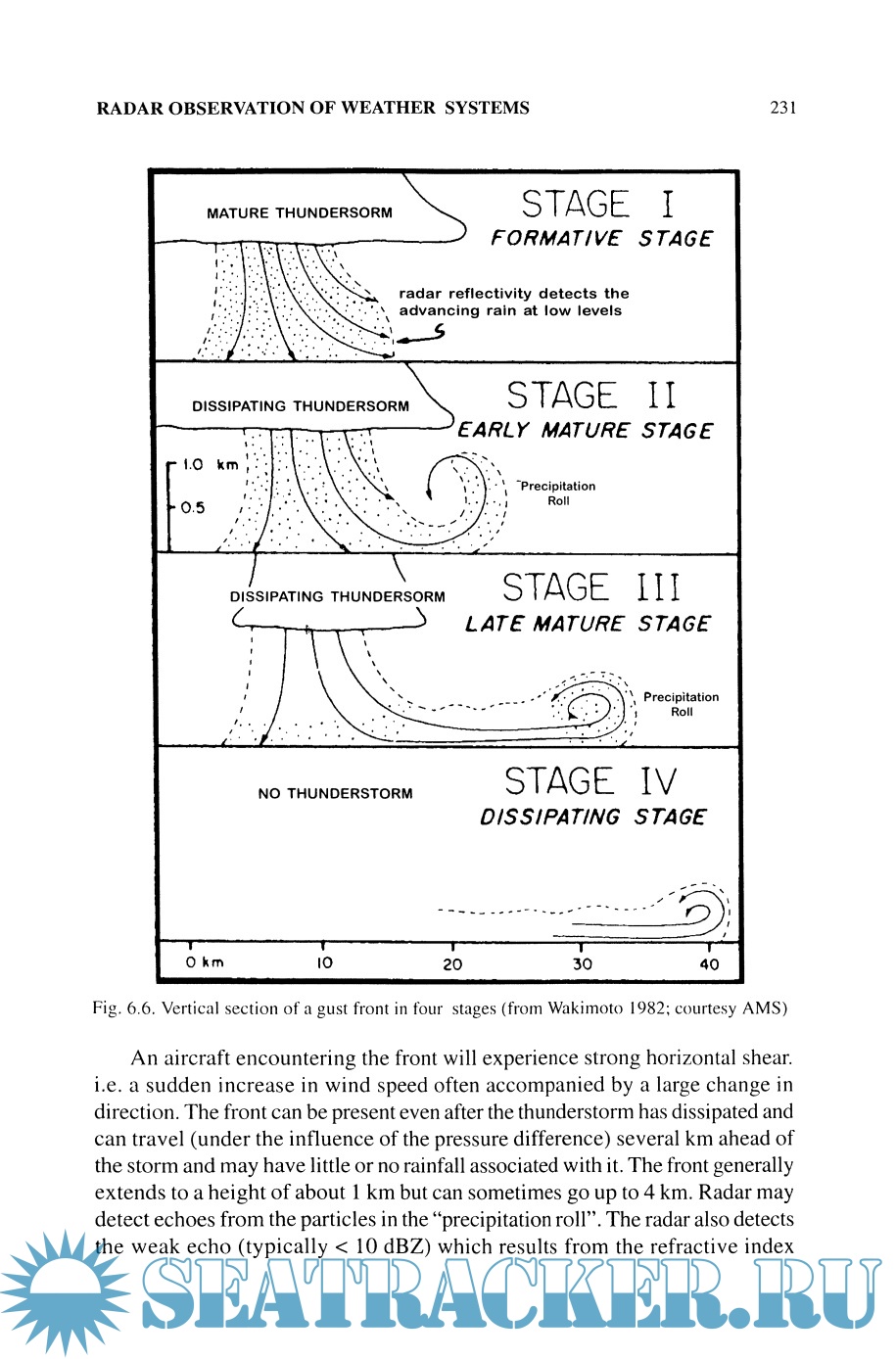 RADAR OBSERVATION OF WEATHER SYSTEMS 231

MATURE THUNDERSORM

STAGE I
FORMATIVE STAGE

radar reflectivity detects the advancing rain at low levels

DISSIPATING THUNDERSORM

STAGE II
EARLY MATURE STAGE

1.0 km
0.5

Precipitation Roll

DISSIPATING THUNDERSORM

STAGE III
LATE MATURE STAGE

Precipitation Roll

NO THUNDERSTORM

STAGE IV
DISSIPATING STAGE

0 km 10 20 30 40

Fig. 6.6. Vertical section of a gust front in four stages (from Wakimoto 1982; courtesy AMS)

An aircraft encountering the front will experience strong horizontal shear. i.e. a sudden increase in wind speed often accompanied by a large change in direction. The front can be present even after the thunderstorm has dissipated and can travel (under the influence of the pressure difference) several km ahead of the storm and may have little or no rainfall associated with it. The front generally extends to a height of about 1 km but can sometimes go up to 4 km. Radar may detect echoes from the particles in the "precipitation roll". The radar also detects the weak echo (typically < 10 dBZ) which results from the refractive index

SEATRACKER.RU