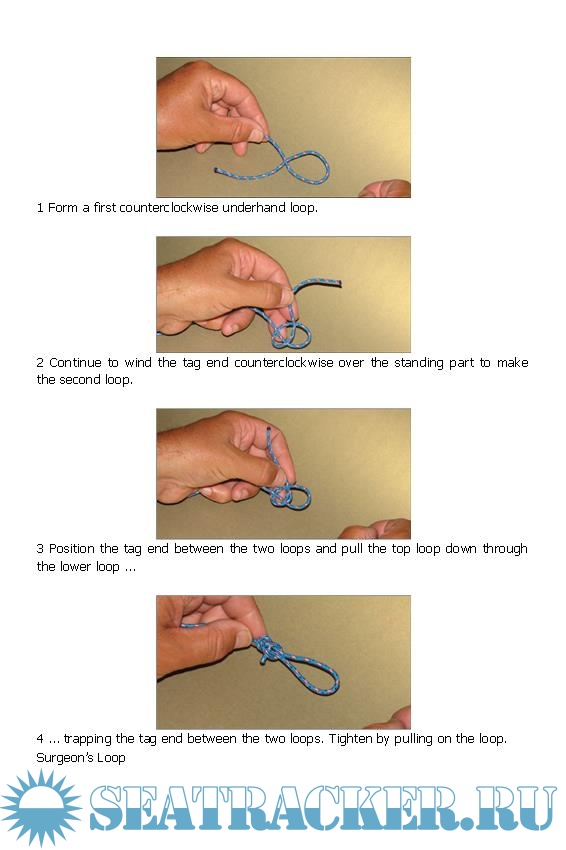 1 Form a first counterclockwise underhand loop.

2 Continue to wind the tag end counterclockwise over the standing part to make the second loop.

3 Position the tag end between the two loops and pull the top loop down through the lower loop ...

4 ... trapping the tag end between the two loops. Tighten by pulling on the loop.
Surgeon's Loop

SEATRACKER.RU