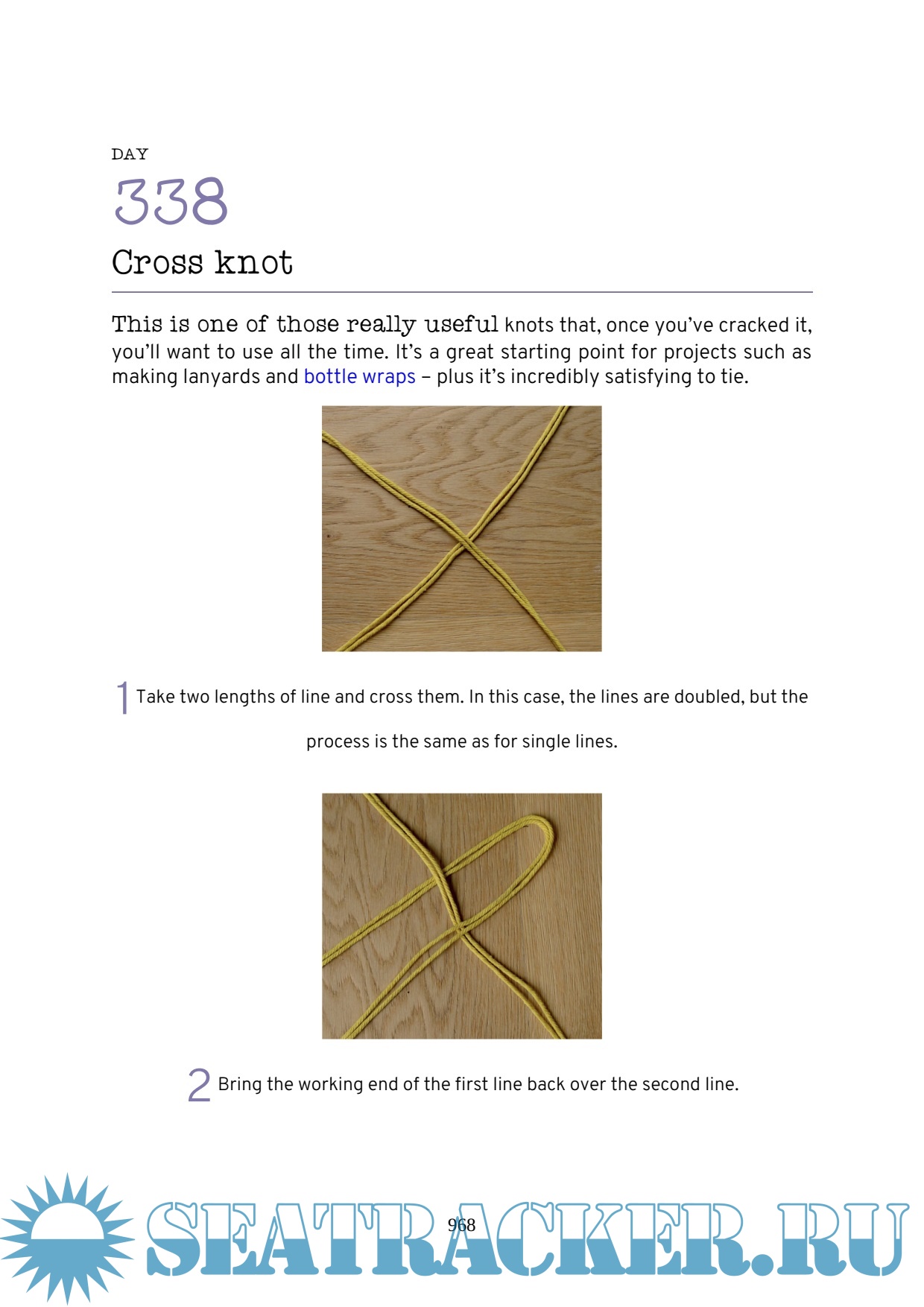 DAY

338

Cross knot

This is one of those really useful knots that, once you've cracked it, you'll want to use all the time. It's a great starting point for projects such as making lanyards and bottle wraps – plus it's incredibly satisfying to tie.

1 Take two lengths of line and cross them. In this case, the lines are doubled, but the process is the same as for single lines.

2 Bring the working end of the first line back over the second line.

968

SEATRACKER.RU