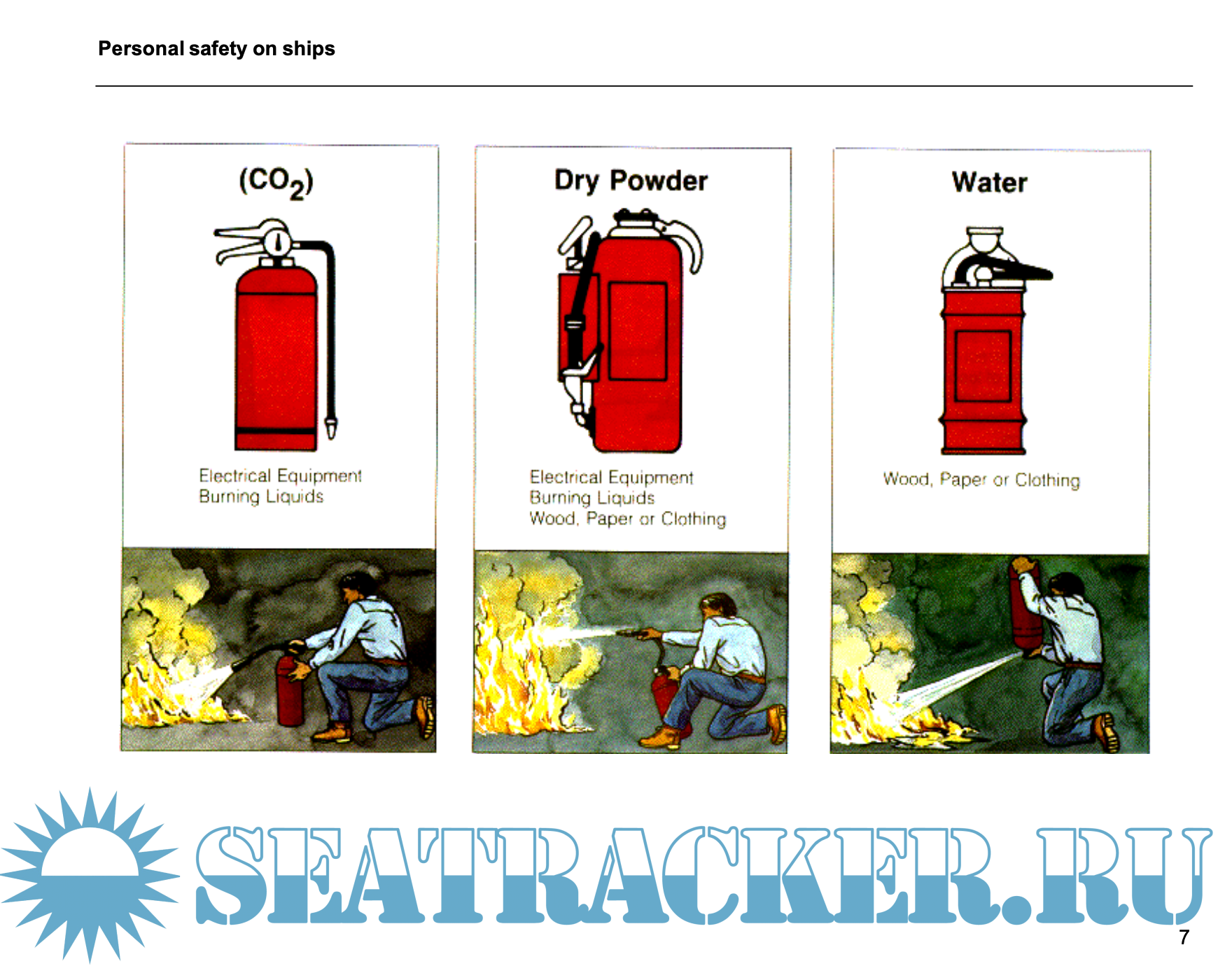 Personal safety on ships

($CO_2$)

Electrical Equipment
Burning Liquids

Dry Powder

Electrical Equipment
Burning Liquids
Wood, Paper or Clothing

Water

Wood, Paper or Clothing

SEATRACKER.RU

7