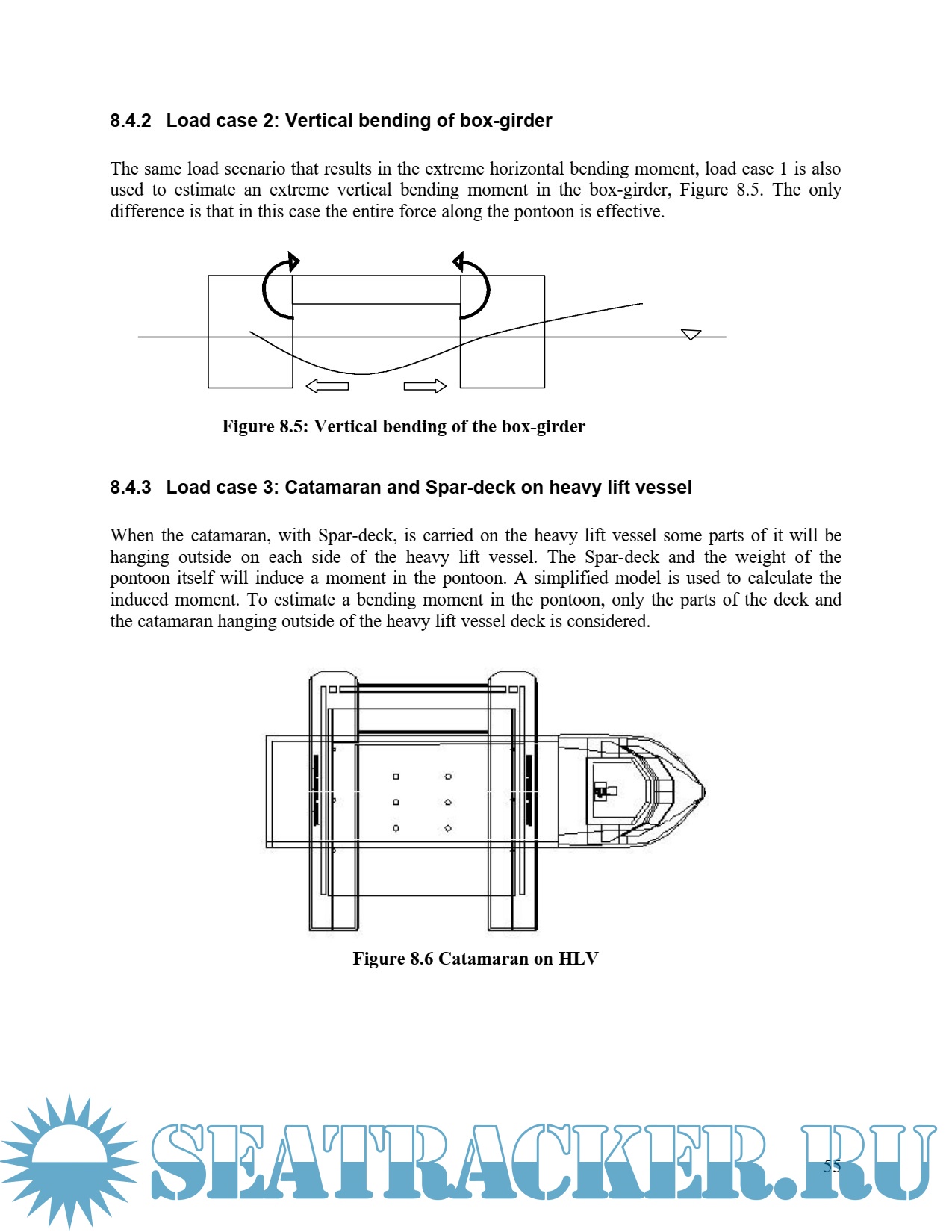 8.4.2 Load case 2: Vertical bending of box-girder

The same load scenario that results in the extreme horizontal bending moment, load case 1 is also used to estimate an extreme vertical bending moment in the box-girder, Figure 8.5. The only difference is that in this case the entire force along the pontoon is effective.

Figure 8.5: Vertical bending of the box-girder

8.4.3 Load case 3: Catamaran and Spar-deck on heavy lift vessel

When the catamaran, with Spar-deck, is carried on the heavy lift vessel some parts of it will be hanging outside on each side of the heavy lift vessel. The Spar-deck and the weight of the pontoon itself will induce a moment in the pontoon. A simplified model is used to calculate the induced moment. To estimate a bending moment in the pontoon, only the parts of the deck and the catamaran hanging outside of the heavy lift vessel deck is considered.

Figure 8.6 Catamaran on HLV

SEATRACKER.RU

55