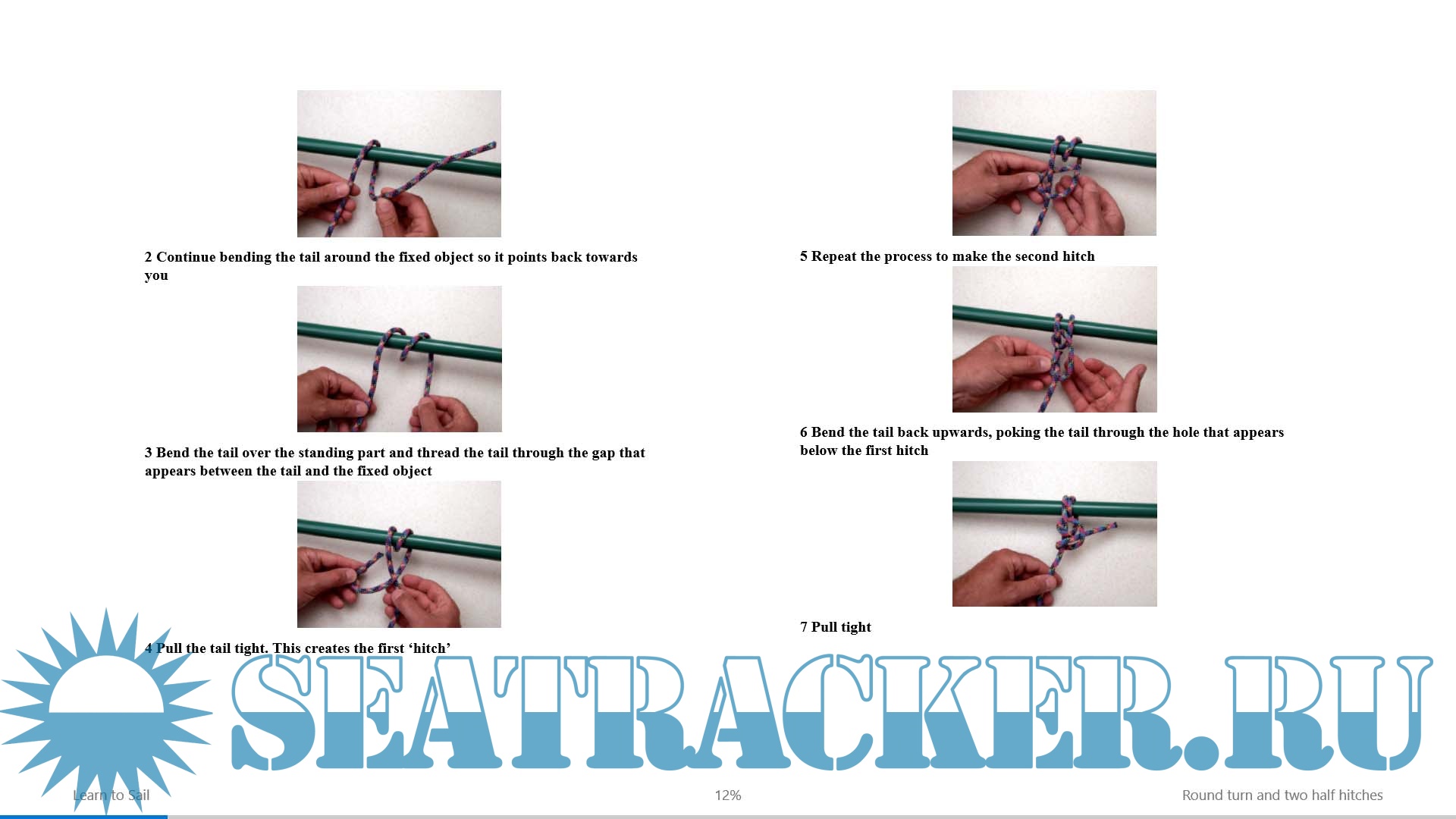 2 Continue bending the tail around the fixed object so it points back towards you

3 Bend the tail over the standing part and thread the tail through the gap that appears between the tail and the fixed object

4 Pull the tail tight. This creates the first ‘hitch’

5 Repeat the process to make the second hitch

6 Bend the tail back upwards, poking the tail through the hole that appears below the first hitch

7 Pull tight

SEATRACKER.RU

Learn to Sail

12%

Round turn and two half hitches