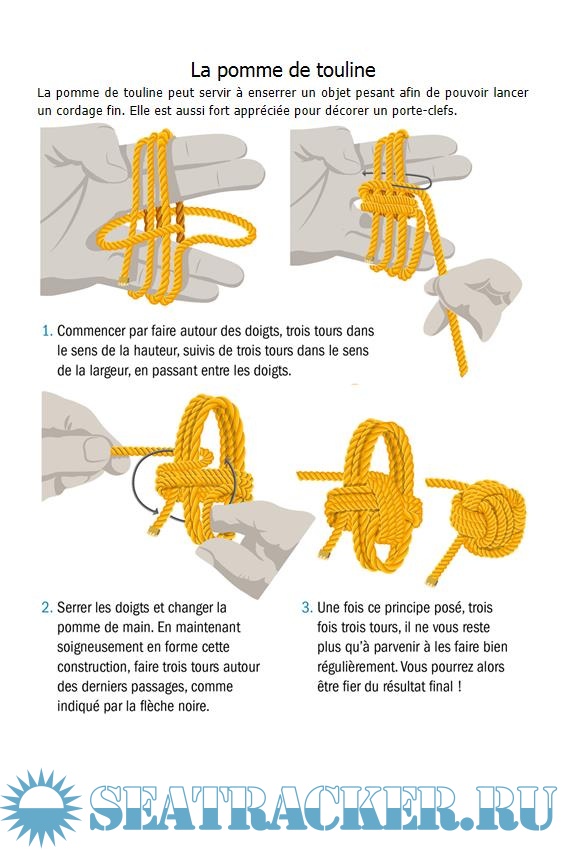 La pomme de touline

La pomme de touline peut servir à enserrer un objet pesant afin de pouvoir lancer un cordage fin. Elle est aussi fort appréciée pour décorer un porte-clefs.

1. Commencer par faire autour des doigts, trois tours dans le sens de la hauteur, suivis de trois tours dans le sens de la largeur, en passant entre les doigts.

2. Serrer les doigts et changer la pomme de main. En maintenant soigneusement en forme cette construction, faire trois tours autour des derniers passages, comme indiqué par la flèche noire.

3. Une fois ce principe posé, trois fois trois tours, il ne vous reste plus qu'à parvenir à les faire bien régulièrement. Vous pourrez alors être fier du résultat final !

SEATRACKER.RU