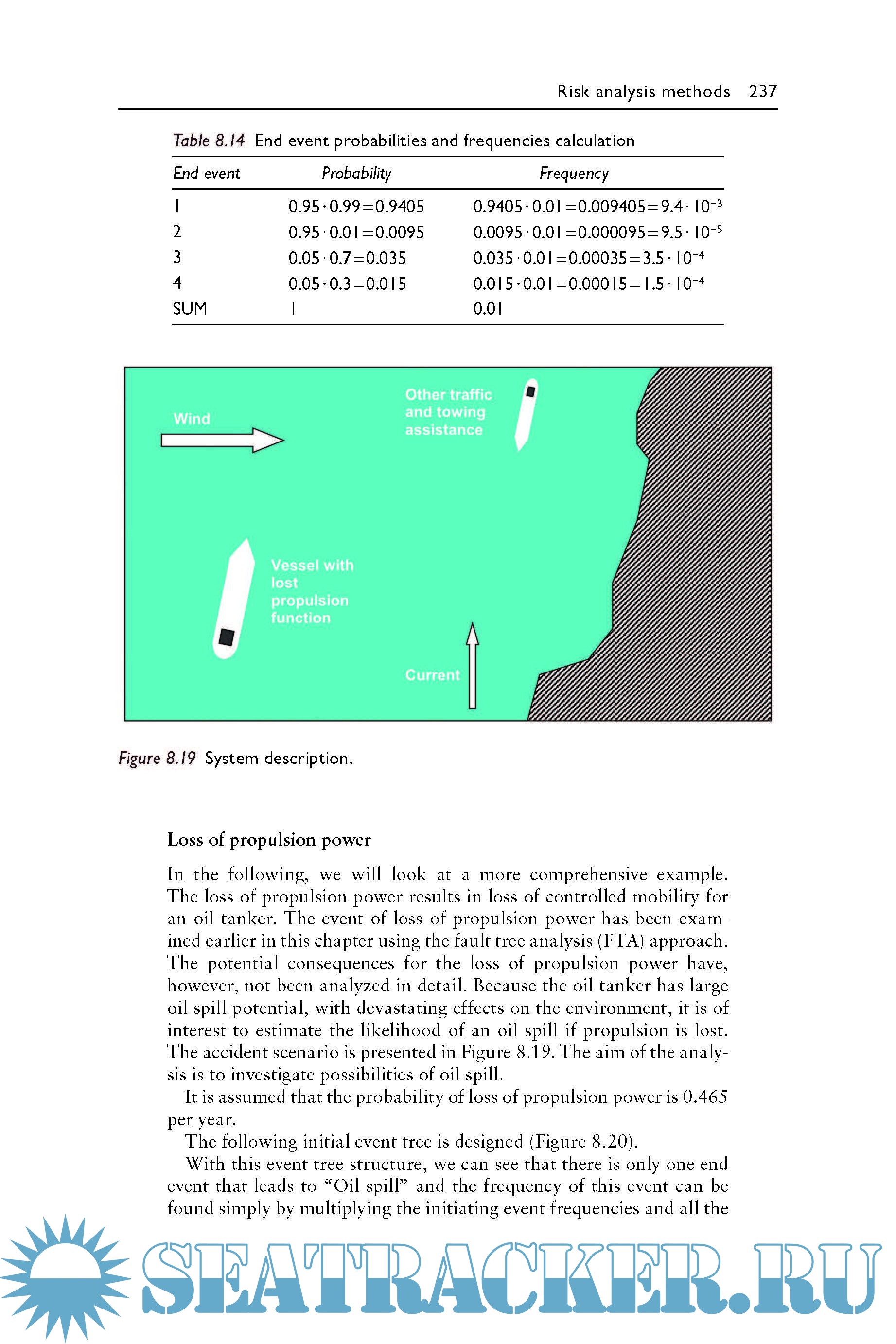 Risk analysis methods 237

Table 8.14 End event probabilities and frequencies calculation

| End event | Probability | Frequency |
|---|---|---|
| 1 | $0.95 \cdot 0.99 = 0.9405$ | $0.9405 \cdot 0.01 = 0.009405 = 9.4 \cdot 10^{-3}$ |
| 2 | $0.95 \cdot 0.01 = 0.0095$ | $0.0095 \cdot 0.01 = 0.000095 = 9.5 \cdot 10^{-5}$ |
| 3 | $0.05 \cdot 0.7 = 0.035$ | $0.035 \cdot 0.01 = 0.00035 = 3.5 \cdot 10^{-4}$ |
| 4 | $0.05 \cdot 0.3 = 0.015$ | $0.015 \cdot 0.01 = 0.00015 = 1.5 \cdot 10^{-4}$ |
| SUM | 1 | 0.01 |

Wind

Other traffic and towing assistance

Vessel with lost propulsion function

Current

Figure 8.19 System description.

Loss of propulsion power

In the following, we will look at a more comprehensive example. The loss of propulsion power results in loss of controlled mobility for an oil tanker. The event of loss of propulsion power has been examined earlier in this chapter using the fault tree analysis (FTA) approach. The potential consequences for the loss of propulsion power have, however, not been analyzed in detail. Because the oil tanker has large oil spill potential, with devastating effects on the environment, it is of interest to estimate the likelihood of an oil spill if propulsion is lost. The accident scenario is presented in Figure 8.19. The aim of the analysis is to investigate possibilities of oil spill.

It is assumed that the probability of loss of propulsion power is 0.465 per year.

The following initial event tree is designed (Figure 8.20).

With this event tree structure, we can see that there is only one end event that leads to “Oil spill” and the frequency of this event can be found simply by multiplying the initiating event frequencies and all the

SEATRACKER.RU