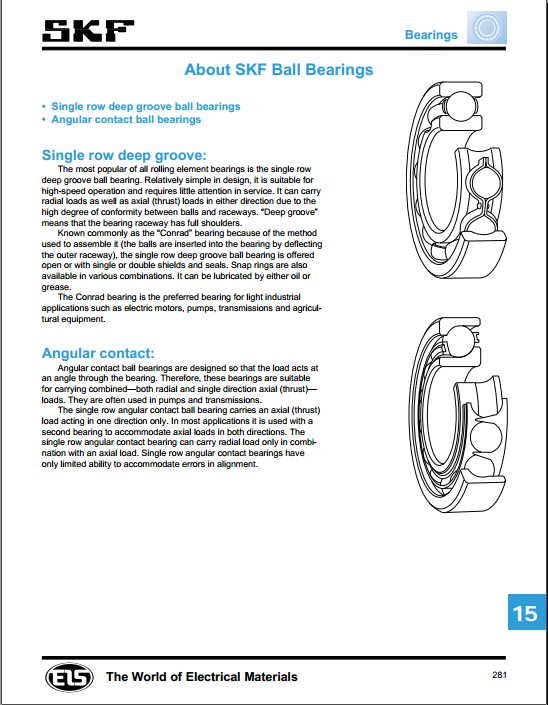 SKF

Bearings

About SKF Ball Bearings

• Single row deep groove ball bearings
• Angular contact ball bearings

Single row deep groove:

The most popular of all rolling element bearings is the single row deep groove ball bearing. Relatively simple in design, it is suitable for high-speed operation and requires little attention in service. It can carry radial loads as well as axial (thrust) loads in either direction due to the high degree of conformity between balls and raceways. "Deep groove" means that the bearing raceway has full shoulders.

Known commonly as the "Conrad" bearing because of the method used to assemble it (the balls are inserted into the bearing by deflecting the outer raceway), the single row deep groove ball bearing is offered open or with single or double shields and seals. Snap rings are also available in various combinations. It can be lubricated by either oil or grease.

The Conrad bearing is the preferred bearing for light industrial applications such as electric motors, pumps, transmissions and agricultural equipment.

Angular contact:

Angular contact ball bearings are designed so that the load acts at an angle through the bearing. Therefore, these bearings are suitable for carrying combined—both radial and single direction axial (thrust)—loads. They are often used in pumps and transmissions.

The single row angular contact ball bearing carries an axial (thrust) load acting in one direction only. In most applications it is used with a second bearing to accommodate axial loads in both directions. The single row angular contact bearing can carry radial load only in combination with an axial load. Single row angular contact bearings have only limited ability to accommodate errors in alignment.

15

ELS

The World of Electrical Materials

281