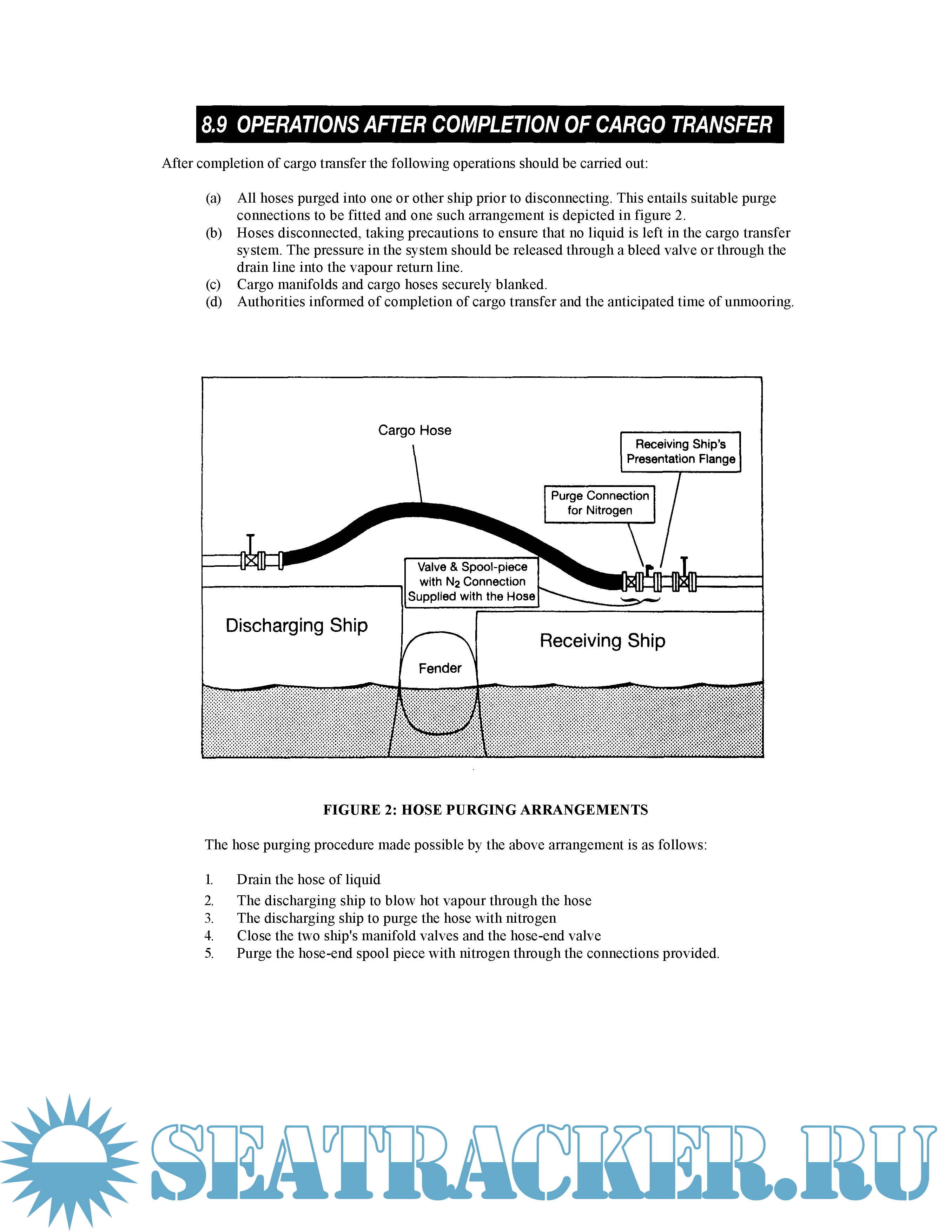 8.9 OPERATIONS AFTER COMPLETION OF CARGO TRANSFER

After completion of cargo transfer the following operations should be carried out:

(a) All hoses purged into one or other ship prior to disconnecting. This entails suitable purge connections to be fitted and one such arrangement is depicted in figure 2.
(b) Hoses disconnected, taking precautions to ensure that no liquid is left in the cargo transfer system. The pressure in the system should be released through a bleed valve or through the drain line into the vapour return line.
(c) Cargo manifolds and cargo hoses securely blanked.
(d) Authorities informed of completion of cargo transfer and the anticipated time of unmooring.

Cargo Hose

Receiving Ship's Presentation Flange

Purge Connection for Nitrogen

Valve & Spool-piece with $N_2$ Connection Supplied with the Hose

Discharging Ship

Receiving Ship

Fender

FIGURE 2: HOSE PURGING ARRANGEMENTS

The hose purging procedure made possible by the above arrangement is as follows:

1. Drain the hose of liquid
2. The discharging ship to blow hot vapour through the hose
3. The discharging ship to purge the hose with nitrogen
4. Close the two ship's manifold valves and the hose-end valve
5. Purge the hose-end spool piece with nitrogen through the connections provided.

SEATRACKER.RU