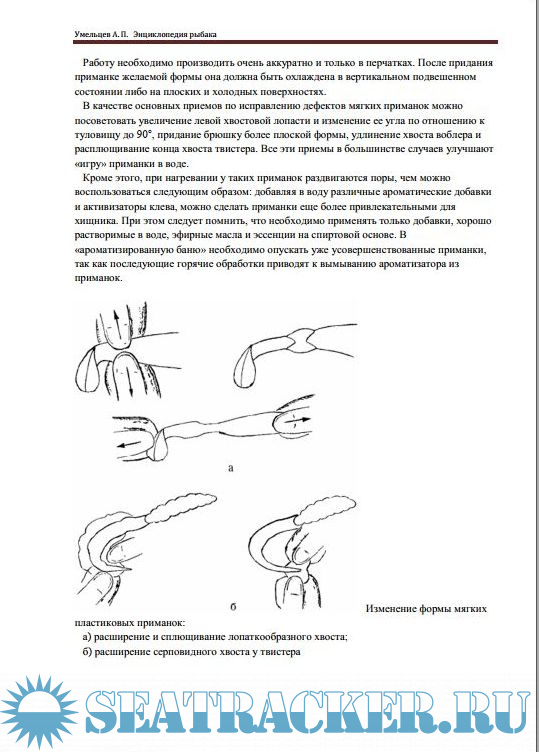 Умельцев А.П. Энциклопедия рыбака

Работу необходимо производить очень аккуратно и только в перчатках. После придания приманке желаемой формы она должна быть охлаждена в вертикальном подвешенном состоянии либо на плоских и холодных поверхностях.

В качестве основных приемов по исправлению дефектов мягких приманок можно посоветовать увеличение левой хвостовой лопасти и изменение ее угла по отношению к туловищу до 90°, придание брюшку более плоской формы, удлинение хвоста воблера и расплющивание конца хвоста твистера. Все эти приемы в большинстве случаев улучшают «игру» приманки в воде.

Кроме этого, при нагревании у таких приманок раздвигаются поры, чем можно воспользоваться следующим образом: добавляя в воду различные ароматические добавки и активизаторы клева, можно сделать приманки еще более привлекательными для хищника. При этом следует помнить, что необходимо применять только добавки, хорошо растворимые в воде, эфирные масла и эссенции на спиртовой основе. В «ароматизированную баню» необходимо опускать уже усовершенствованные приманки, так как последующие горячие обработки приводят к вымыванию ароматизатора из приманок.

а

б

Изменение формы мягких пластиковых приманок:

а) расширение и сплющивание лопаткообразного хвоста;

б) расширение серповидного хвоста у твистера

SEATRACKER.RU