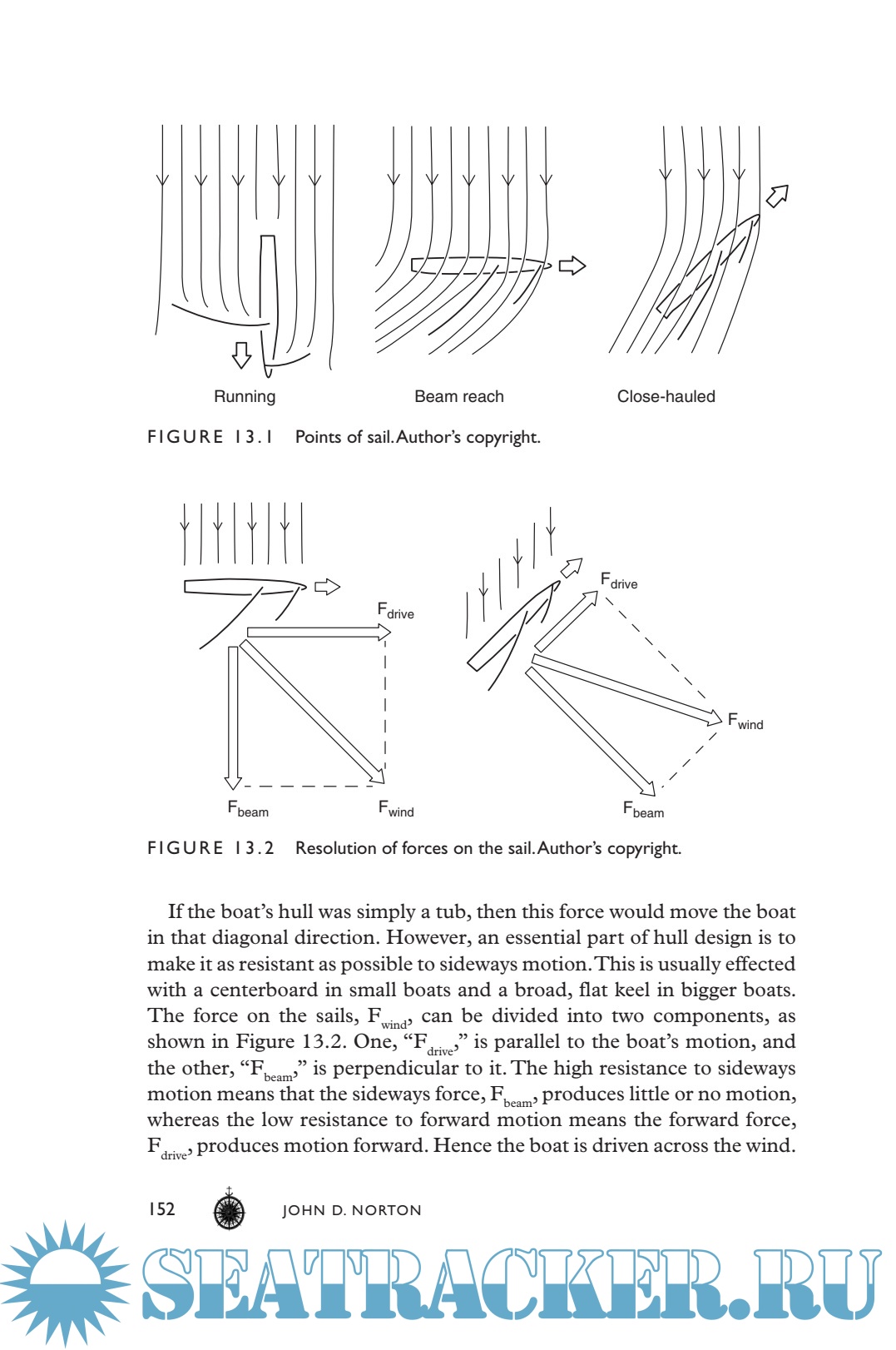 Running

Beam reach

Close-hauled

FIGURE 13.1 Points of sail. Author's copyright.

$F_{drive}$

$F_{beam}$

$F_{wind}$

$F_{drive}$

$F_{wind}$

$F_{beam}$

FIGURE 13.2 Resolution of forces on the sail. Author's copyright.

If the boat's hull was simply a tub, then this force would move the boat in that diagonal direction. However, an essential part of hull design is to make it as resistant as possible to sideways motion. This is usually effected with a centerboard in small boats and a broad, flat keel in bigger boats. The force on the sails, $F_{wind}$, can be divided into two components, as shown in Figure 13.2. One, "$F_{drive}$," is parallel to the boat's motion, and the other, "$F_{beam}$," is perpendicular to it. The high resistance to sideways motion means that the sideways force, $F_{beam}$, produces little or no motion, whereas the low resistance to forward motion means the forward force, $F_{drive}$, produces motion forward. Hence the boat is driven across the wind.

152 JOHN D. NORTON

SEATRACKER.RU