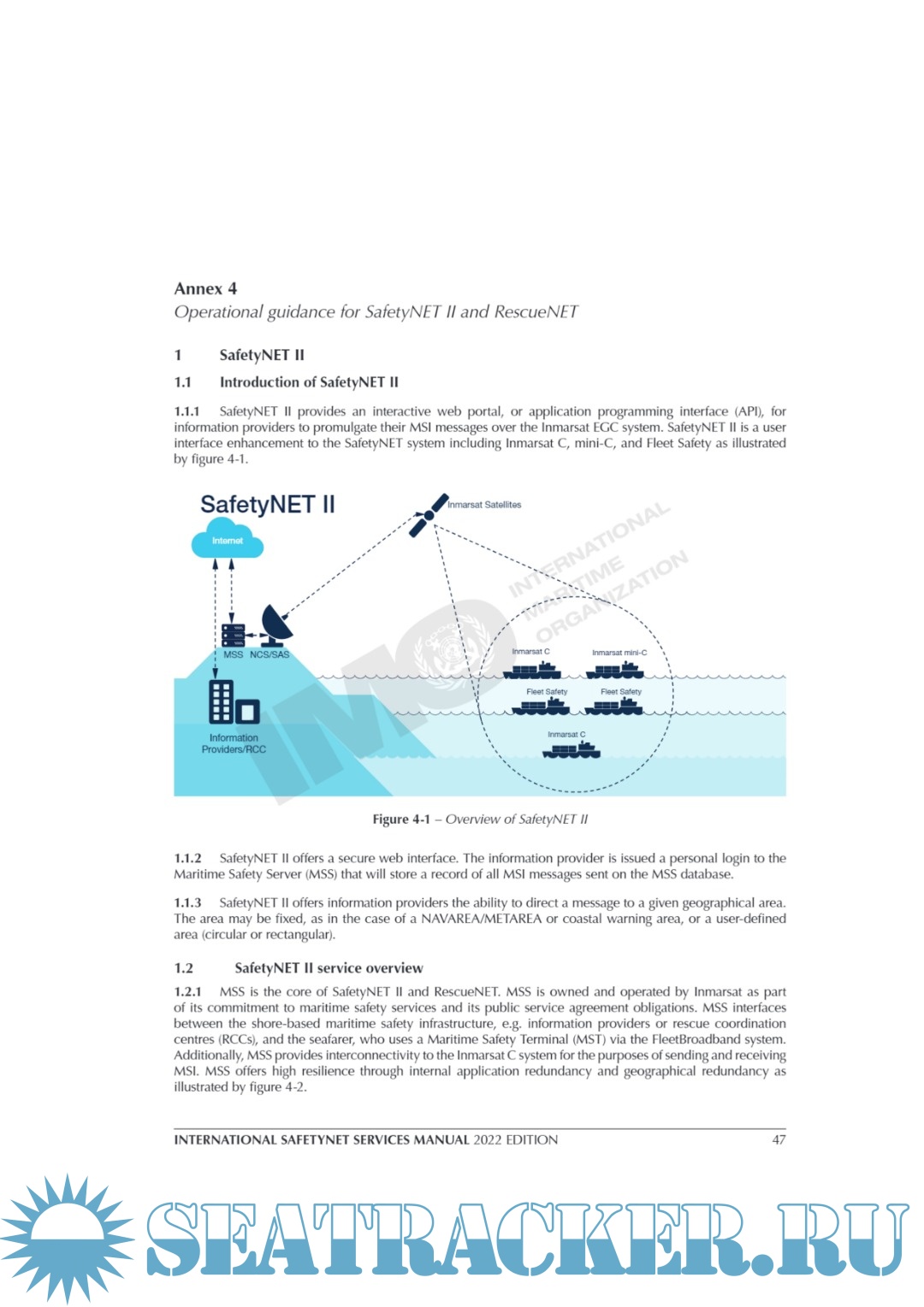 Annex 4
Operational guidance for SafetyNET II and RescueNET

1 SafetyNET II

1.1 Introduction of SafetyNET II

1.1.1 SafetyNET II provides an interactive web portal, or application programming interface (API), for information providers to promulgate their MSI messages over the Inmarsat EGC system. SafetyNET II is a user interface enhancement to the SafetyNET system including Inmarsat C, mini-C, and Fleet Safety as illustrated by figure 4-1.

SafetyNET II

Internet

Inmarsat Satellites

INTERNATIONAL MARITIME ORGANIZATION

IMO

MSS NCS/SAS

Information Providers/RCC

Inmarsat C

Inmarsat mini-C

Fleet Safety

Fleet Safety

Inmarsat C

Figure 4-1 – Overview of SafetyNET II

1.1.2 SafetyNET II offers a secure web interface. The information provider is issued a personal login to the Maritime Safety Server (MSS) that will store a record of all MSI messages sent on the MSS database.

1.1.3 SafetyNET II offers information providers the ability to direct a message to a given geographical area. The area may be fixed, as in the case of a NAVAREA/METAREA or coastal warning area, or a user-defined area (circular or rectangular).

1.2 SafetyNET II service overview

1.2.1 MSS is the core of SafetyNET II and RescueNET. MSS is owned and operated by Inmarsat as part of its commitment to maritime safety services and its public service agreement obligations. MSS interfaces between the shore-based maritime safety infrastructure, e.g. information providers or rescue coordination centres (RCCs), and the seafarer, who uses a Maritime Safety Terminal (MST) via the FleetBroadband system. Additionally, MSS provides interconnectivity to the Inmarsat C system for the purposes of sending and receiving MSI. MSS offers high resilience through internal application redundancy and geographical redundancy as illustrated by figure 4-2.

INTERNATIONAL SAFETYNET SERVICES MANUAL 2022 EDITION 47

SEATRACKER.RU