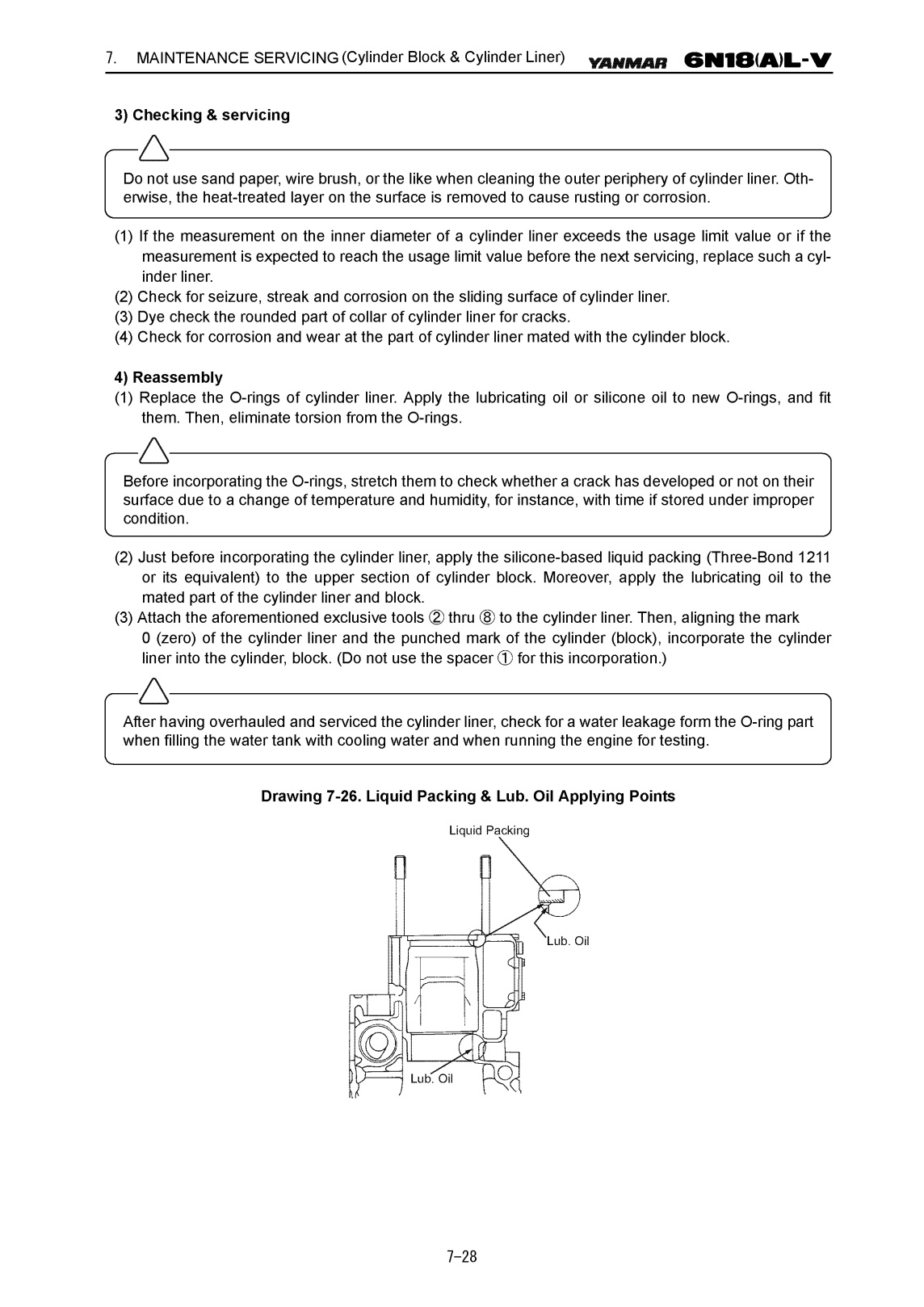 7. MAINTENANCE SERVICING (Cylinder Block & Cylinder Liner) YANMAR 6N18(A)L-V

3) Checking & servicing

Do not use sand paper, wire brush, or the like when cleaning the outer periphery of cylinder liner. Otherwise, the heat-treated layer on the surface is removed to cause rusting or corrosion.

(1) If the measurement on the inner diameter of a cylinder liner exceeds the usage limit value or if the measurement is expected to reach the usage limit value before the next servicing, replace such a cylinder liner.
(2) Check for seizure, streak and corrosion on the sliding surface of cylinder liner.
(3) Dye check the rounded part of collar of cylinder liner for cracks.
(4) Check for corrosion and wear at the part of cylinder liner mated with the cylinder block.

4) Reassembly
(1) Replace the O-rings of cylinder liner. Apply the lubricating oil or silicone oil to new O-rings, and fit them. Then, eliminate torsion from the O-rings.

Before incorporating the O-rings, stretch them to check whether a crack has developed or not on their surface due to a change of temperature and humidity, for instance, with time if stored under improper condition.

(2) Just before incorporating the cylinder liner, apply the silicone-based liquid packing (Three-Bond 1211 or its equivalent) to the upper section of cylinder block. Moreover, apply the lubricating oil to the mated part of the cylinder liner and block.
(3) Attach the aforementioned exclusive tools ② thru ⑧ to the cylinder liner. Then, aligning the mark 0 (zero) of the cylinder liner and the punched mark of the cylinder (block), incorporate the cylinder liner into the cylinder, block. (Do not use the spacer ① for this incorporation.)

After having overhauled and serviced the cylinder liner, check for a water leakage form the O-ring part when filling the water tank with cooling water and when running the engine for testing.

Drawing 7-26. Liquid Packing & Lub. Oil Applying Points

Liquid Packing
Lub. Oil
Lub. Oil

7-28