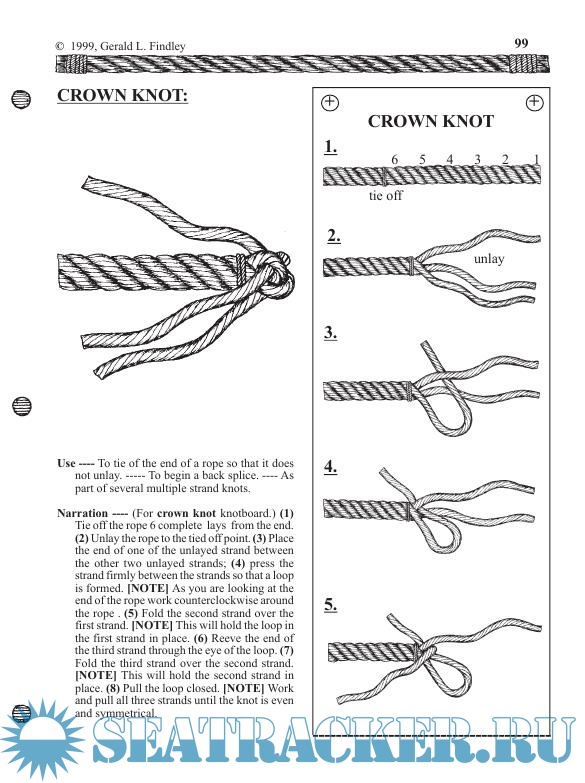 © 1999, Gerald L. Findley

99

CROWN KNOT:

Use ---- To tie of the end of a rope so that it does not unlay. ----- To begin a back splice. ---- As part of several multiple strand knots.

Narration ---- (For crown knot knotboard.) (1) Tie off the rope 6 complete lays from the end. (2) Unlay the rope to the tied off point. (3) Place the end of one of the unlayed strand between the other two unlayed strands; (4) press the strand firmly between the strands so that a loop is formed. [NOTE] As you are looking at the end of the rope work counterclockwise around the rope . (5) Fold the second strand over the first strand. [NOTE] This will hold the loop in the first strand in place. (6) Reeve the end of the third strand through the eye of the loop. (7) Fold the third strand over the second strand. [NOTE] This will hold the second strand in place. (8) Pull the loop closed. [NOTE] Work and pull all three strands until the knot is even and symmetrical.

CROWN KNOT

1.

6 5 4 3 2 1

tie off

2.

unlay

3.

4.

5.

SEATRACKER.RU