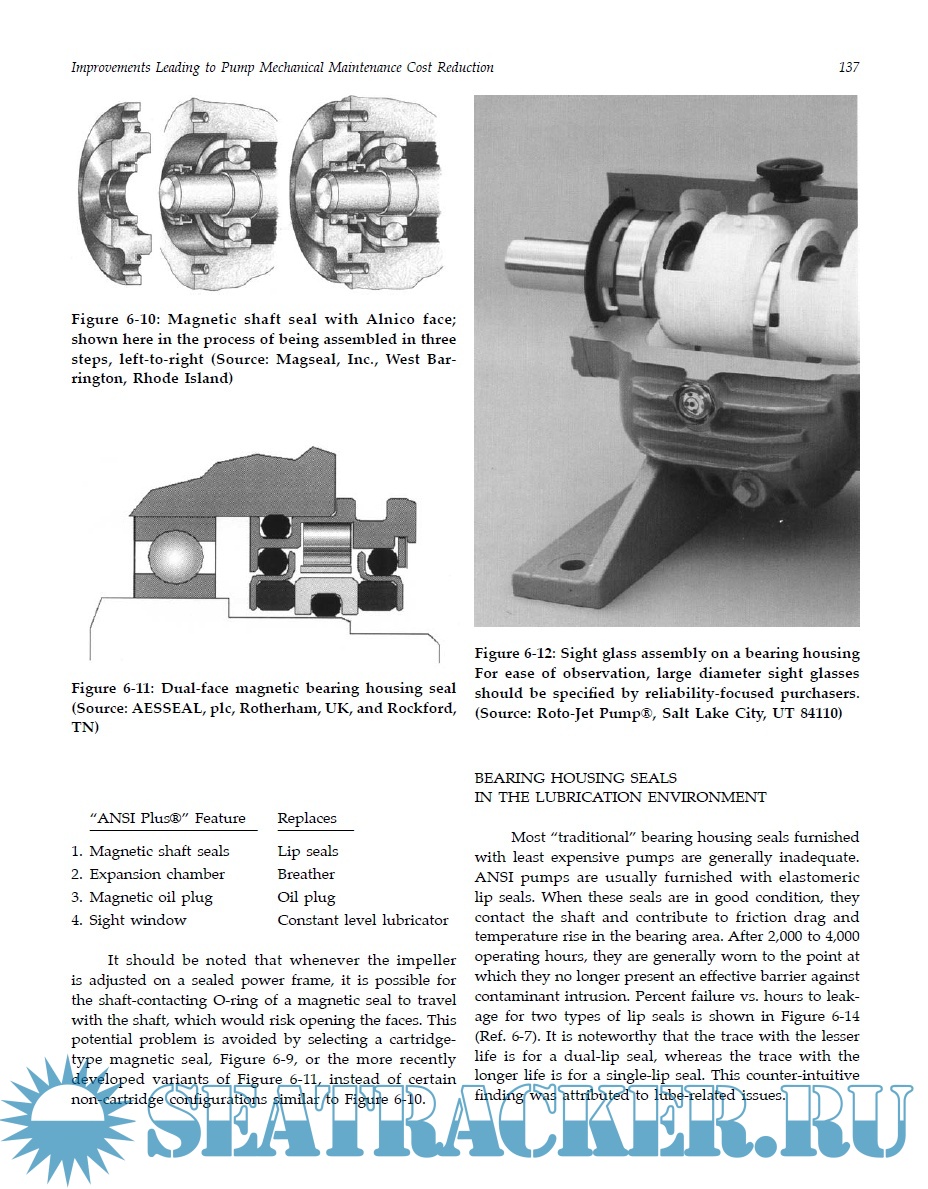 Improvements Leading to Pump Mechanical Maintenance Cost Reduction

137

Figure 6-10: Magnetic shaft seal with Alnico face; shown here in the process of being assembled in three steps, left-to-right (Source: Magseal, Inc., West Barrington, Rhode Island)

Figure 6-11: Dual-face magnetic bearing housing seal (Source: AESSEAL, plc, Rotherham, UK, and Rockford, TN)

| "ANSI Plus®" Feature | Replaces |
|---|---|
| 1. Magnetic shaft seals | Lip seals |
| 2. Expansion chamber | Breather |
| 3. Magnetic oil plug | Oil plug |
| 4. Sight window | Constant level lubricator |

It should be noted that whenever the impeller is adjusted on a sealed power frame, it is possible for the shaft-contacting O-ring of a magnetic seal to travel with the shaft, which would risk opening the faces. This potential problem is avoided by selecting a cartridge-type magnetic seal, Figure 6-9, or the more recently developed variants of Figure 6-11, instead of certain non-cartridge configurations similar to Figure 6-10.

Figure 6-12: Sight glass assembly on a bearing housing For ease of observation, large diameter sight glasses should be specified by reliability-focused purchasers. (Source: Roto-Jet Pump®, Salt Lake City, UT 84110)

BEARING HOUSING SEALS
IN THE LUBRICATION ENVIRONMENT

Most "traditional" bearing housing seals furnished with least expensive pumps are generally inadequate. ANSI pumps are usually furnished with elastomeric lip seals. When these seals are in good condition, they contact the shaft and contribute to friction drag and temperature rise in the bearing area. After 2,000 to 4,000 operating hours, they are generally worn to the point at which they no longer present an effective barrier against contaminant intrusion. Percent failure vs. hours to leakage for two types of lip seals is shown in Figure 6-14 (Ref. 6-7). It is noteworthy that the trace with the lesser life is for a dual-lip seal, whereas the trace with the longer life is for a single-lip seal. This counter-intuitive finding was attributed to lube-related issues.

SEATRACKER.RU