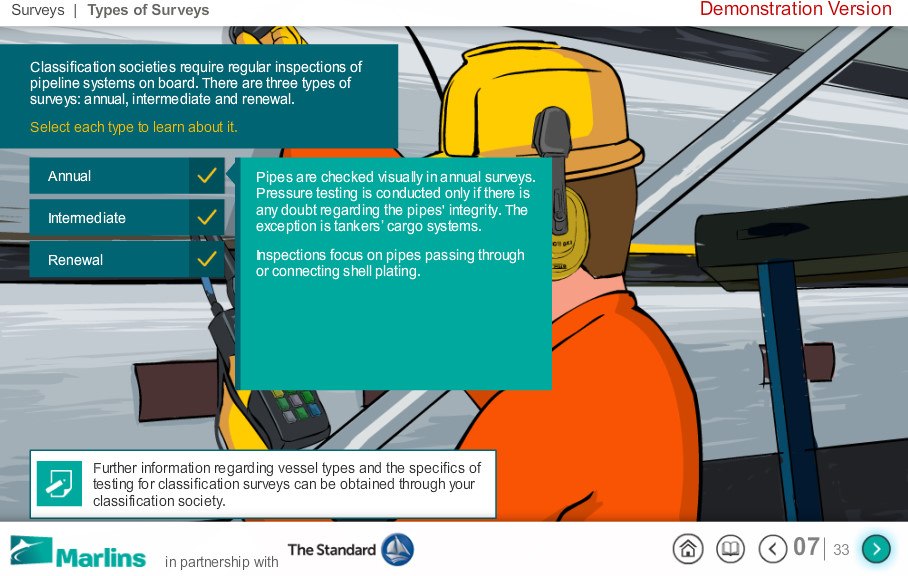 Surveys | Types of Surveys

Demonstration Version

Classification societies require regular inspections of pipeline systems on board. There are three types of surveys: annual, intermediate and renewal.

Select each type to learn about it.

Annual

Intermediate

Renewal

Pipes are checked visually in annual surveys. Pressure testing is conducted only if there is any doubt regarding the pipes' integrity. The exception is tankers' cargo systems.

Inspections focus on pipes passing through or connecting shell plating.

Further information regarding vessel types and the specifics of testing for classification surveys can be obtained through your classification society.

Marlins in partnership with The Standard

07 | 33