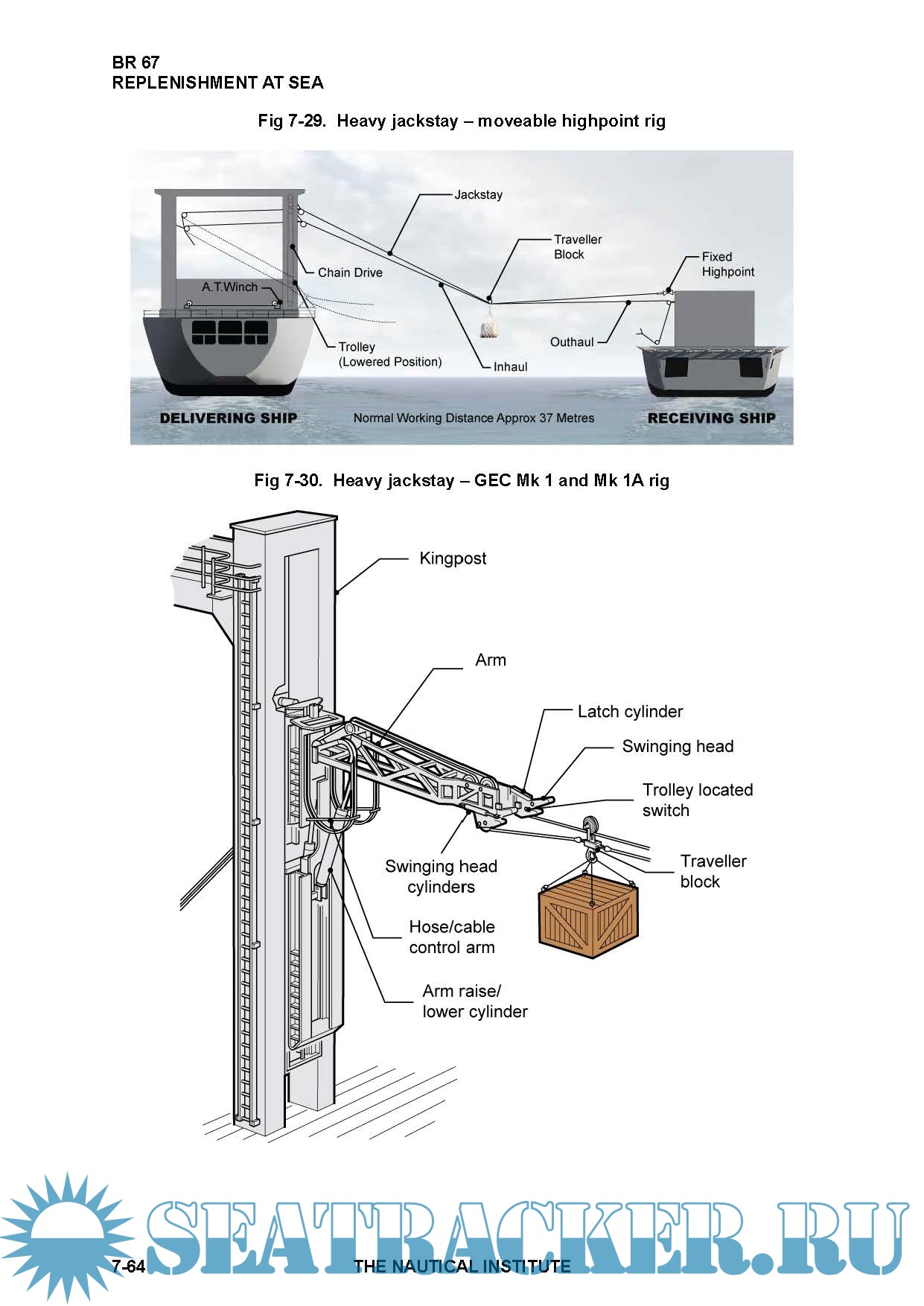 BR 67
REPLENISHMENT AT SEA

Fig 7-29. Heavy jackstay – moveable highpoint rig

Jackstay
Traveller Block
Fixed Highpoint
Chain Drive
A.T.Winch
Trolley (Lowered Position)
Inhaul
Outhaul
DELIVERING SHIP
Normal Working Distance Approx 37 Metres
RECEIVING SHIP

Fig 7-30. Heavy jackstay – GEC Mk 1 and Mk 1A rig

Kingpost
Arm
Latch cylinder
Swinging head
Trolley located switch
Traveller block
Swinging head cylinders
Hose/cable control arm
Arm raise/ lower cylinder

SEATRACKER.RU

7-64
THE NAUTICAL INSTITUTE