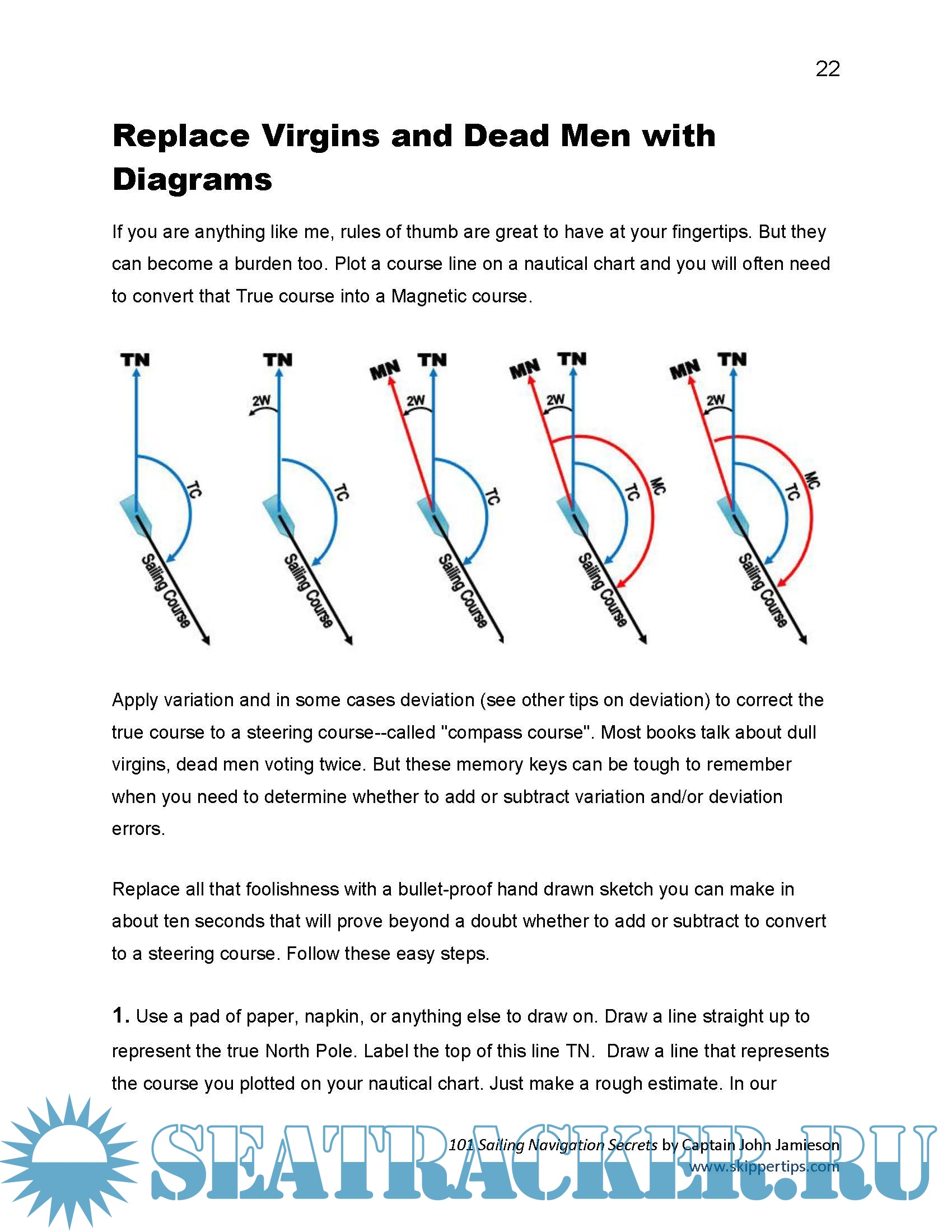 22

Replace Virgins and Dead Men with Diagrams

If you are anything like me, rules of thumb are great to have at your fingertips. But they can become a burden too. Plot a course line on a nautical chart and you will often need to convert that True course into a Magnetic course.

TN
TC
Sailing Course

TN
2W
TC
Sailing Course

MN TN
2W
TC
Sailing Course

MN TN
2W
TC
MC
Sailing Course

MN TN
2W
TC
MC
Sailing Course

Apply variation and in some cases deviation (see other tips on deviation) to correct the true course to a steering course--called "compass course". Most books talk about dull virgins, dead men voting twice. But these memory keys can be tough to remember when you need to determine whether to add or subtract variation and/or deviation errors.

Replace all that foolishness with a bullet-proof hand drawn sketch you can make in about ten seconds that will prove beyond a doubt whether to add or subtract to convert to a steering course. Follow these easy steps.

1. Use a pad of paper, napkin, or anything else to draw on. Draw a line straight up to represent the true North Pole. Label the top of this line TN. Draw a line that represents the course you plotted on your nautical chart. Just make a rough estimate. In our

101 Sailing Navigation Secrets by Captain John Jamieson
www.skippertips.com

SEATRACKER.RU