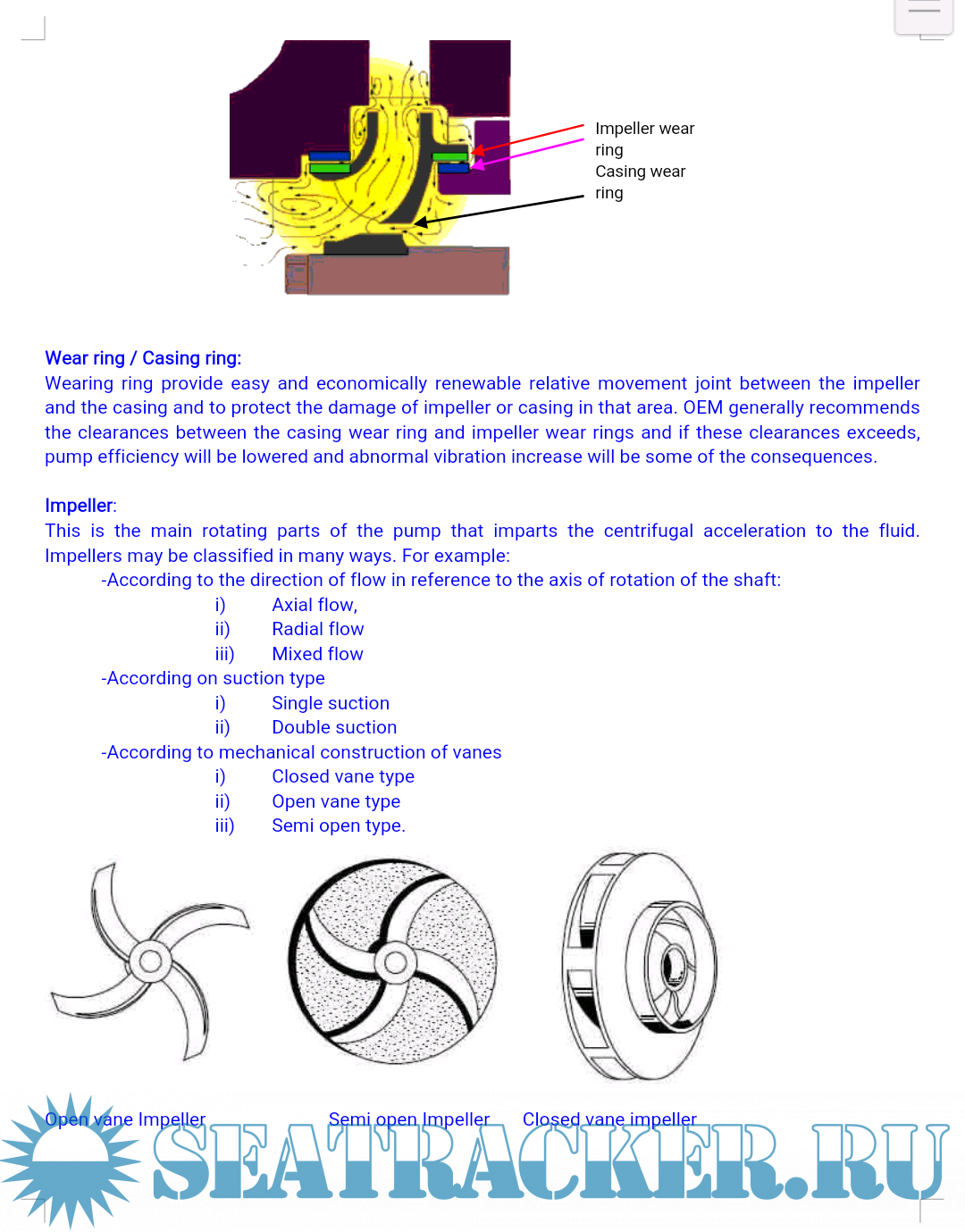 Impeller wear ring
Casing wear ring

Wear ring / Casing ring:
Wearing ring provide easy and economically renewable relative movement joint between the impeller and the casing and to protect the damage of impeller or casing in that area. OEM generally recommends the clearances between the casing wear ring and impeller wear rings and if these clearances exceeds, pump efficiency will be lowered and abnormal vibration increase will be some of the consequences.

Impeller:
This is the main rotating parts of the pump that imparts the centrifugal acceleration to the fluid. Impellers may be classified in many ways. For example:
-According to the direction of flow in reference to the axis of rotation of the shaft:
i) Axial flow,
ii) Radial flow
iii) Mixed flow
-According on suction type
i) Single suction
ii) Double suction
-According to mechanical construction of vanes
i) Closed vane type
ii) Open vane type
iii) Semi open type.

Open vane Impeller
Semi open Impeller
Closed vane impeller

SEATRACKER.RU