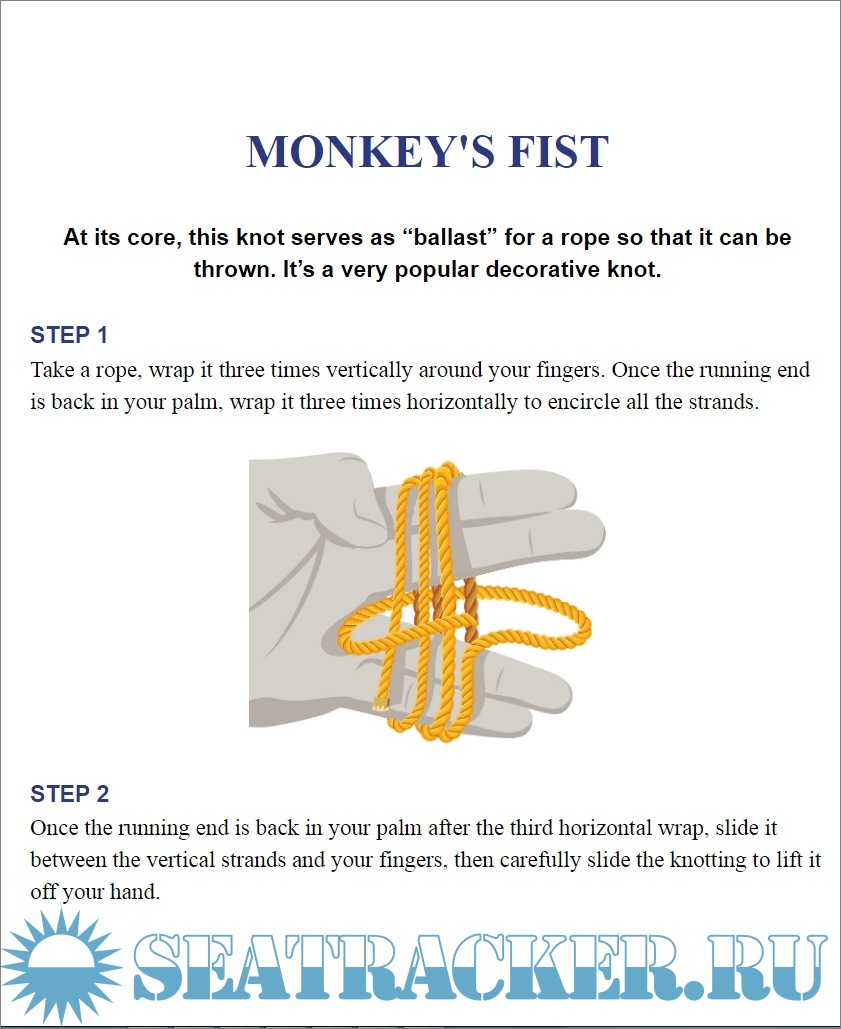 MONKEY'S FIST

At its core, this knot serves as “ballast” for a rope so that it can be thrown. It’s a very popular decorative knot.

STEP 1
Take a rope, wrap it three times vertically around your fingers. Once the running end is back in your palm, wrap it three times horizontally to encircle all the strands.

STEP 2
Once the running end is back in your palm after the third horizontal wrap, slide it between the vertical strands and your fingers, then carefully slide the knotting to lift it off your hand.

SEATRACKER.RU