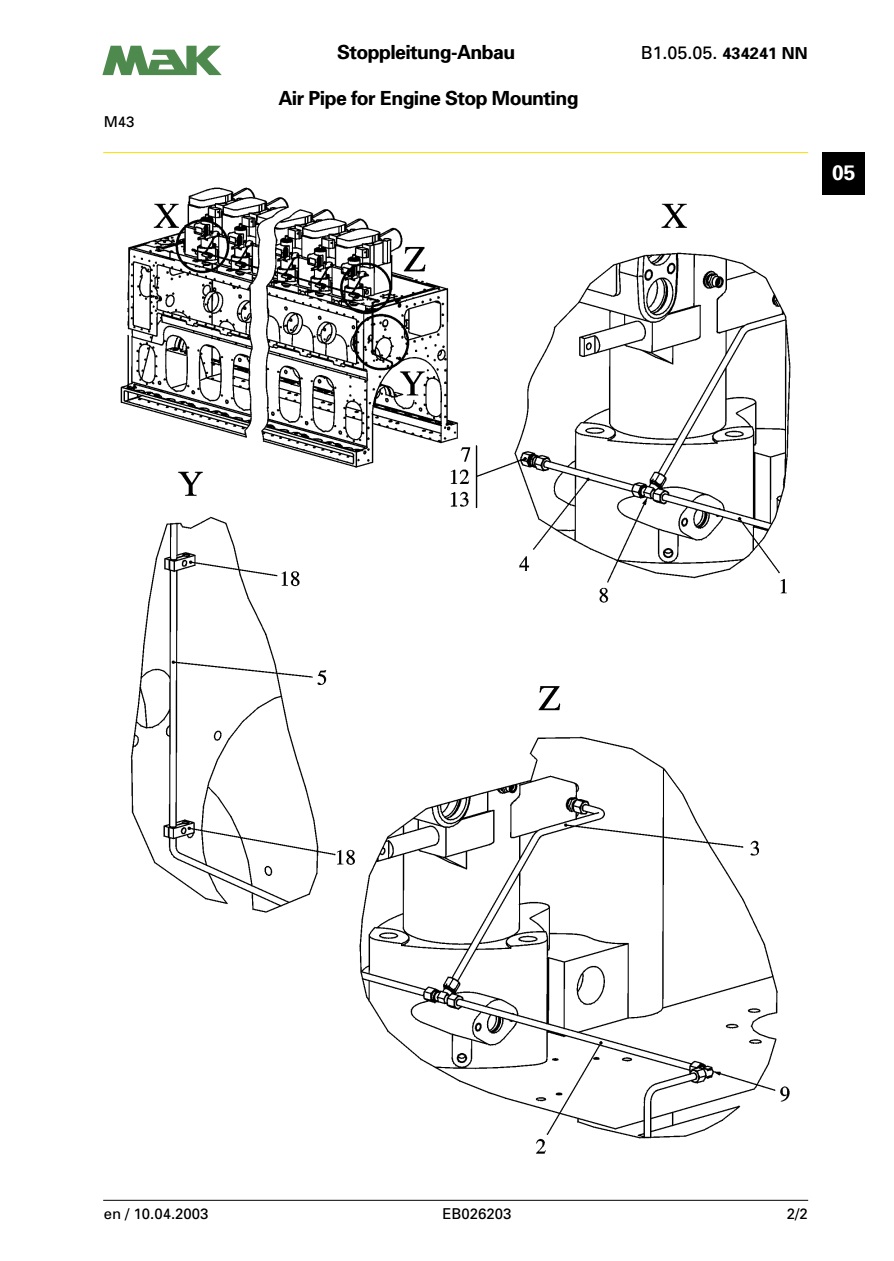 MaK

Stoppleitung-Anbau

B1.05.05. 434241 NN

Air Pipe for Engine Stop Mounting

M43

05

X

Z

Y

X

7
12
13

4

8

1

Y

18

5

18

Z

3

9

2

en / 10.04.2003

EB026203

2/2