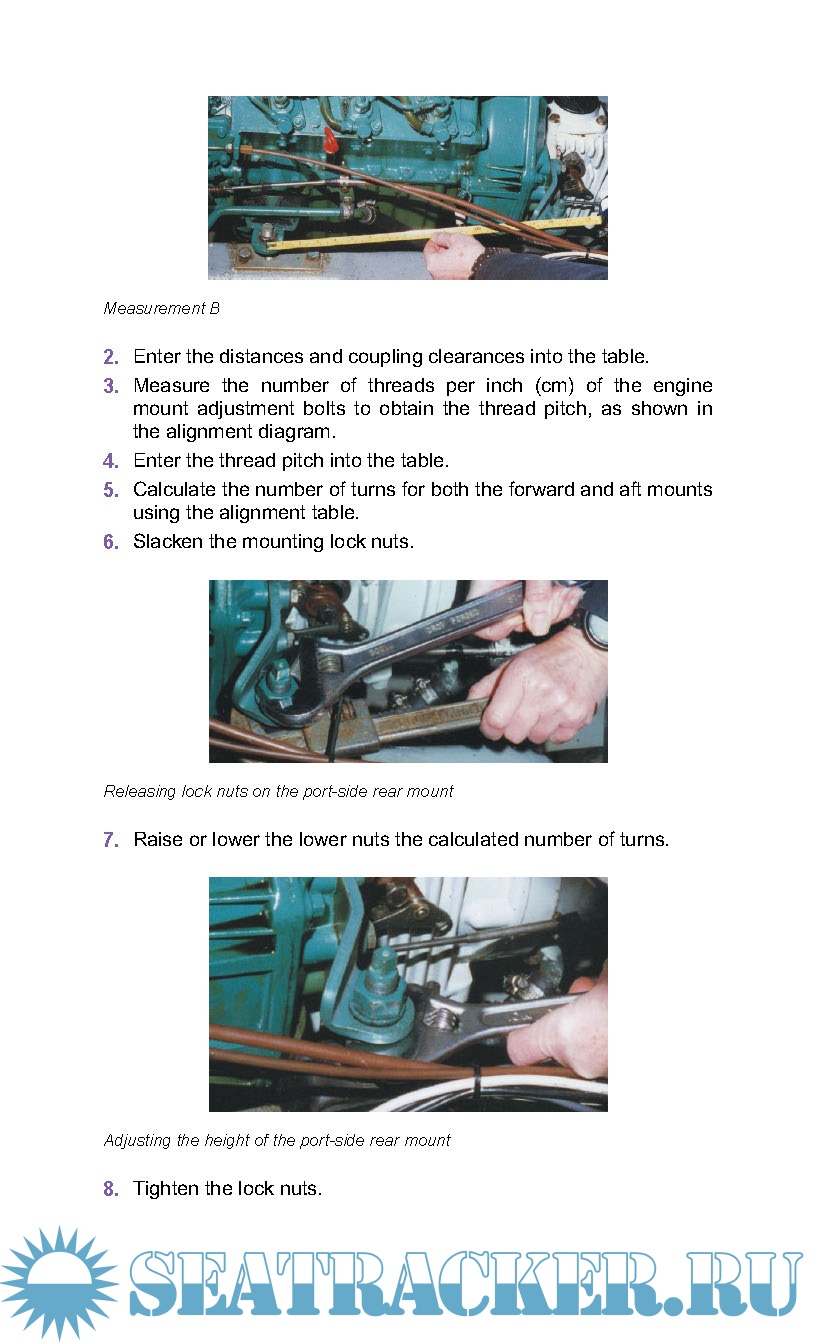 Measurement B

2. Enter the distances and coupling clearances into the table.

3. Measure the number of threads per inch (cm) of the engine mount adjustment bolts to obtain the thread pitch, as shown in the alignment diagram.

4. Enter the thread pitch into the table.

5. Calculate the number of turns for both the forward and aft mounts using the alignment table.

6. Slacken the mounting lock nuts.

Releasing lock nuts on the port-side rear mount

7. Raise or lower the lower nuts the calculated number of turns.

Adjusting the height of the port-side rear mount

8. Tighten the lock nuts.

SEATRACKER.RU