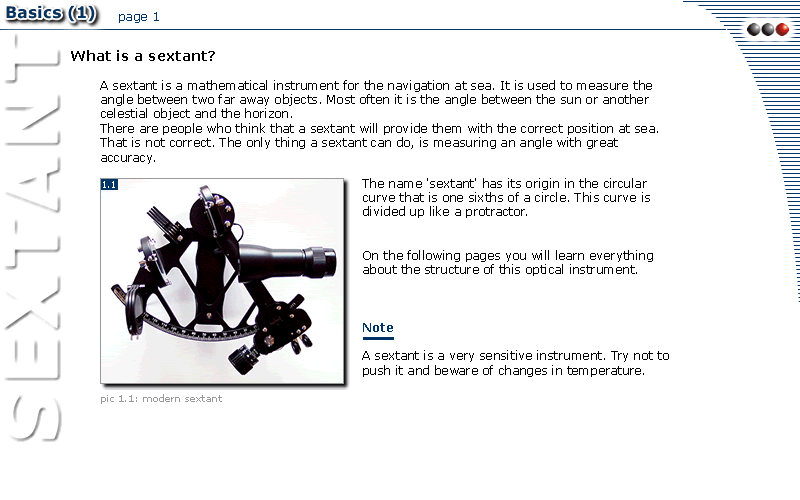 Basics (1) page 1

SEXTANT

What is a sextant?

A sextant is a mathematical instrument for the navigation at sea. It is used to measure the angle between two far away objects. Most often it is the angle between the sun or another celestial object and the horizon.
There are people who think that a sextant will provide them with the correct position at sea. That is not correct. The only thing a sextant can do, is measuring an angle with great accuracy.

1.1

pic 1.1: modern sextant

The name 'sextant' has its origin in the circular curve that is one sixths of a circle. This curve is divided up like a protractor.

On the following pages you will learn everything about the structure of this optical instrument.

Note

A sextant is a very sensitive instrument. Try not to push it and beware of changes in temperature.