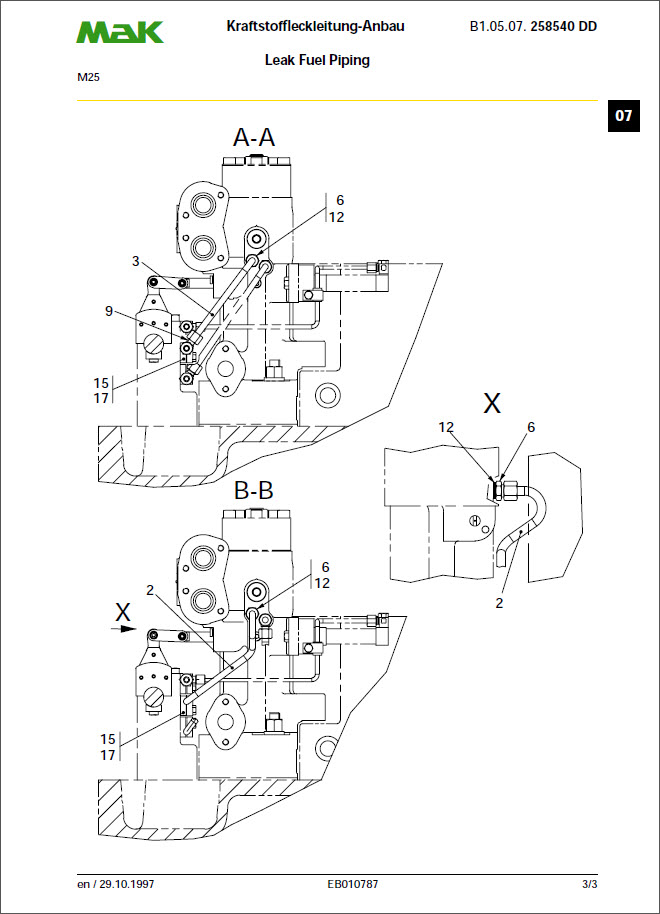 MaK

Kraftstoffleckleitung-Anbau

B1.05.07. 258540 DD

Leak Fuel Piping

M25

07

A-A

6
12

3

9

15
17

X

12

6

2

B-B

6
12

2

X

15
17

en / 29.10.1997

EB010787

3/3