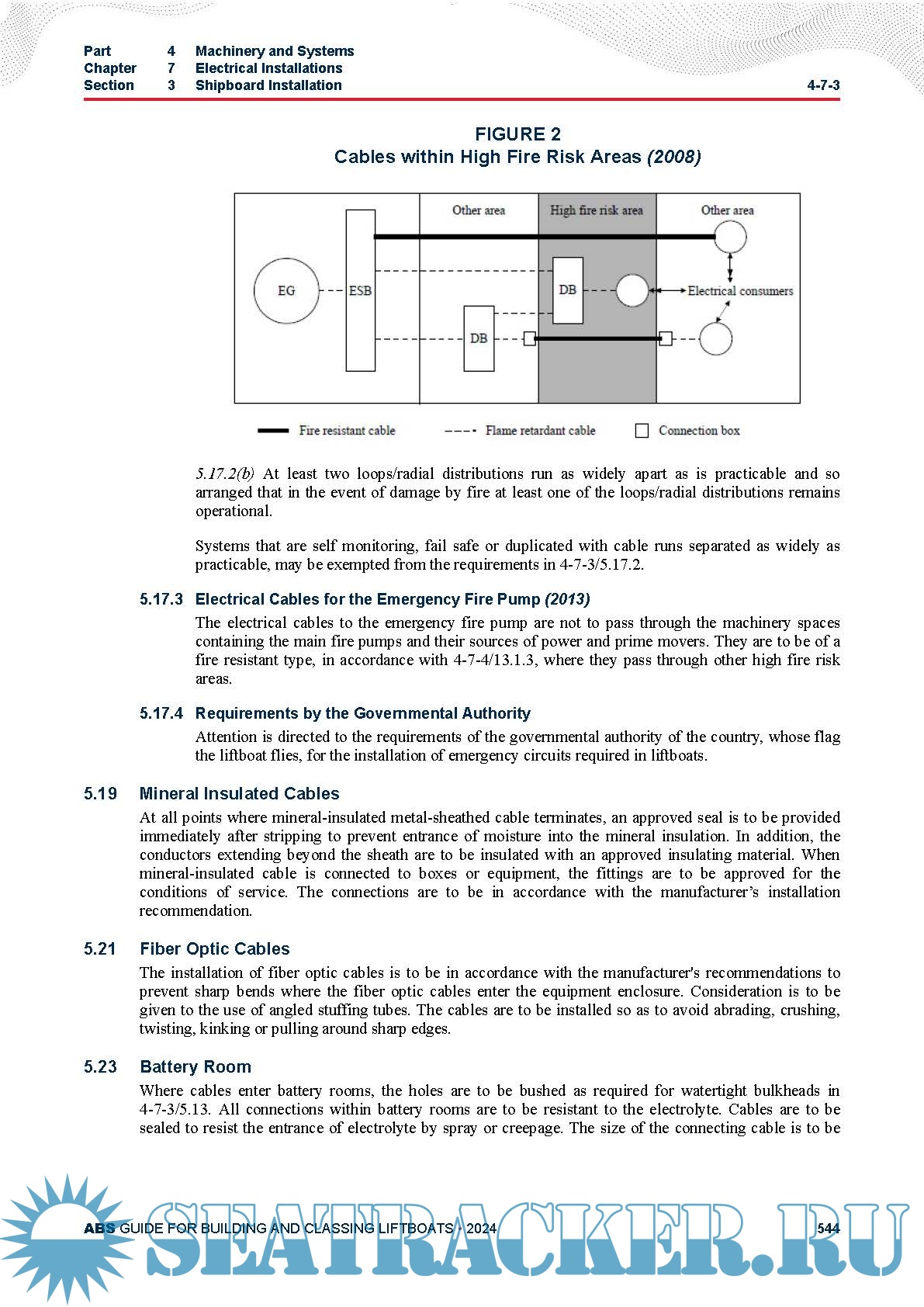 Part 4 Machinery and Systems
Chapter 7 Electrical Installations
Section 3 Shipboard Installation 4-7-3

FIGURE 2
Cables within High Fire Risk Areas (2008)

Other area
High fire risk area
Other area
EG
ESB
DB
DB
Electrical consumers

Fire resistant cable
Flame retardant cable
Connection box

5.17.2(b) At least two loops/radial distributions run as widely apart as is practicable and so arranged that in the event of damage by fire at least one of the loops/radial distributions remains operational.

Systems that are self monitoring, fail safe or duplicated with cable runs separated as widely as practicable, may be exempted from the requirements in 4-7-3/5.17.2.

5.17.3 Electrical Cables for the Emergency Fire Pump (2013)

The electrical cables to the emergency fire pump are not to pass through the machinery spaces containing the main fire pumps and their sources of power and prime movers. They are to be of a fire resistant type, in accordance with 4-7-4/13.1.3, where they pass through other high fire risk areas.

5.17.4 Requirements by the Governmental Authority

Attention is directed to the requirements of the governmental authority of the country, whose flag the liftboat flies, for the installation of emergency circuits required in liftboats.

5.19 Mineral Insulated Cables

At all points where mineral-insulated metal-sheathed cable terminates, an approved seal is to be provided immediately after stripping to prevent entrance of moisture into the mineral insulation. In addition, the conductors extending beyond the sheath are to be insulated with an approved insulating material. When mineral-insulated cable is connected to boxes or equipment, the fittings are to be approved for the conditions of service. The connections are to be in accordance with the manufacturer's installation recommendation.

5.21 Fiber Optic Cables

The installation of fiber optic cables is to be in accordance with the manufacturer's recommendations to prevent sharp bends where the fiber optic cables enter the equipment enclosure. Consideration is to be given to the use of angled stuffing tubes. The cables are to be installed so as to avoid abrading, crushing, twisting, kinking or pulling around sharp edges.

5.23 Battery Room

Where cables enter battery rooms, the holes are to be bushed as required for watertight bulkheads in 4-7-3/5.13. All connections within battery rooms are to be resistant to the electrolyte. Cables are to be sealed to resist the entrance of electrolyte by spray or creepage. The size of the connecting cable is to be

ABS GUIDE FOR BUILDING AND CLASSING LIFTBOATS • 2024 544

SEATRACKER.RU