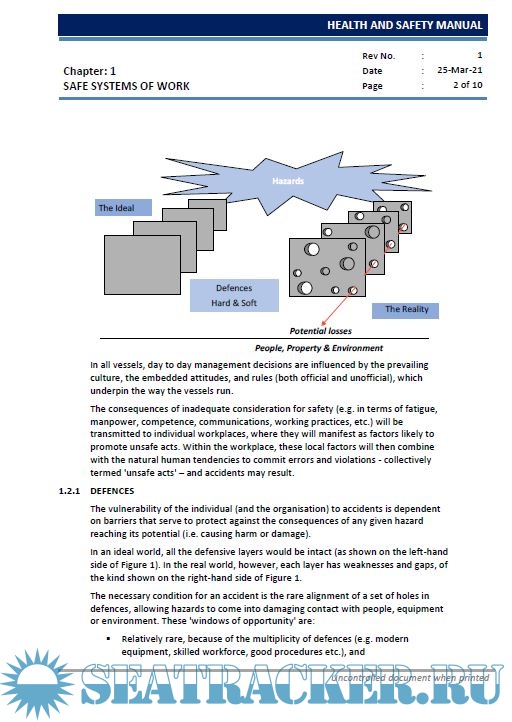 HEALTH AND SAFETY MANUAL

Chapter: 1
SAFE SYSTEMS OF WORK

| Rev No. | : | 1 |
|---|---|---|
| Date | : | 25-Mar-21 |
| Page | : | 2 of 10 |

Hazards

The Ideal

Defences
Hard & Soft

The Reality

Potential losses

People, Property & Environment

In all vessels, day to day management decisions are influenced by the prevailing culture, the embedded attitudes, and rules (both official and unofficial), which underpin the way the vessels run.

The consequences of inadequate consideration for safety (e.g. in terms of fatigue, manpower, competence, communications, working practices, etc.) will be transmitted to individual workplaces, where they will manifest as factors likely to promote unsafe acts. Within the workplace, these local factors will then combine with the natural human tendencies to commit errors and violations - collectively termed 'unsafe acts' – and accidents may result.

1.2.1 DEFENCES

The vulnerability of the individual (and the organisation) to accidents is dependent on barriers that serve to protect against the consequences of any given hazard reaching its potential (i.e. causing harm or damage).

In an ideal world, all the defensive layers would be intact (as shown on the left-hand side of Figure 1). In the real world, however, each layer has weaknesses and gaps, of the kind shown on the right-hand side of Figure 1.

The necessary condition for an accident is the rare alignment of a set of holes in defences, allowing hazards to come into damaging contact with people, equipment or environment. These 'windows of opportunity' are:

▪ Relatively rare, because of the multiplicity of defences (e.g. modern equipment, skilled workforce, good procedures etc.), and

Uncontrolled document when printed

SEATRACKER.RU