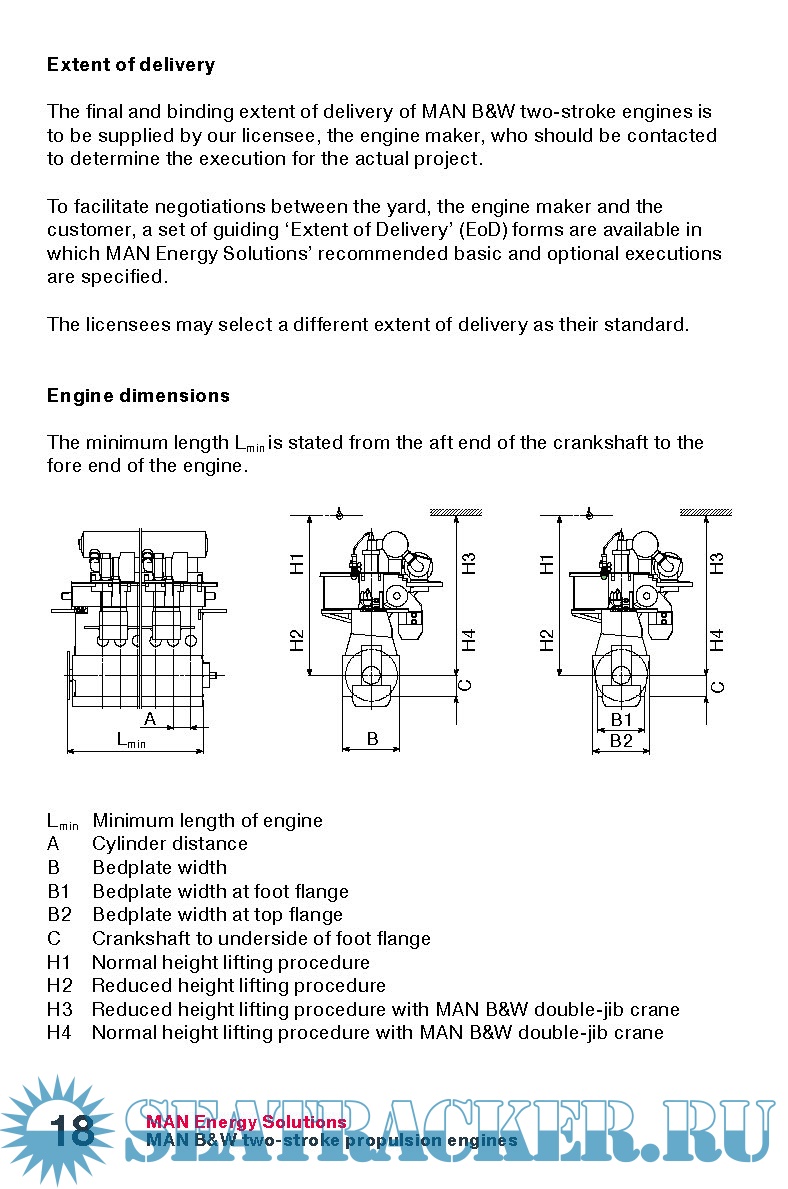 **Extent of delivery**

The final and binding extent of delivery of MAN B&W two-stroke engines is to be supplied by our licensee, the engine maker, who should be contacted to determine the execution for the actual project.

To facilitate negotiations between the yard, the engine maker and the customer, a set of guiding 'Extent of Delivery' (EoD) forms are available in which MAN Energy Solutions' recommended basic and optional executions are specified.

The licensees may select a different extent of delivery as their standard.

**Engine dimensions**

The minimum length $L_{min}$ is stated from the aft end of the crankshaft to the fore end of the engine.

A
$L_{min}$
H1
H2
H3
H4
C
B
H1
H2
H3
H4
C
B1
B2

$L_{min}$ Minimum length of engine
A Cylinder distance
B Bedplate width
B1 Bedplate width at foot flange
B2 Bedplate width at top flange
C Crankshaft to underside of foot flange
H1 Normal height lifting procedure
H2 Reduced height lifting procedure
H3 Reduced height lifting procedure with MAN B&W double-jib crane
H4 Normal height lifting procedure with MAN B&W double-jib crane

18 MAN Energy Solutions
MAN B&W two-stroke propulsion engines
SEATRACKER.RU