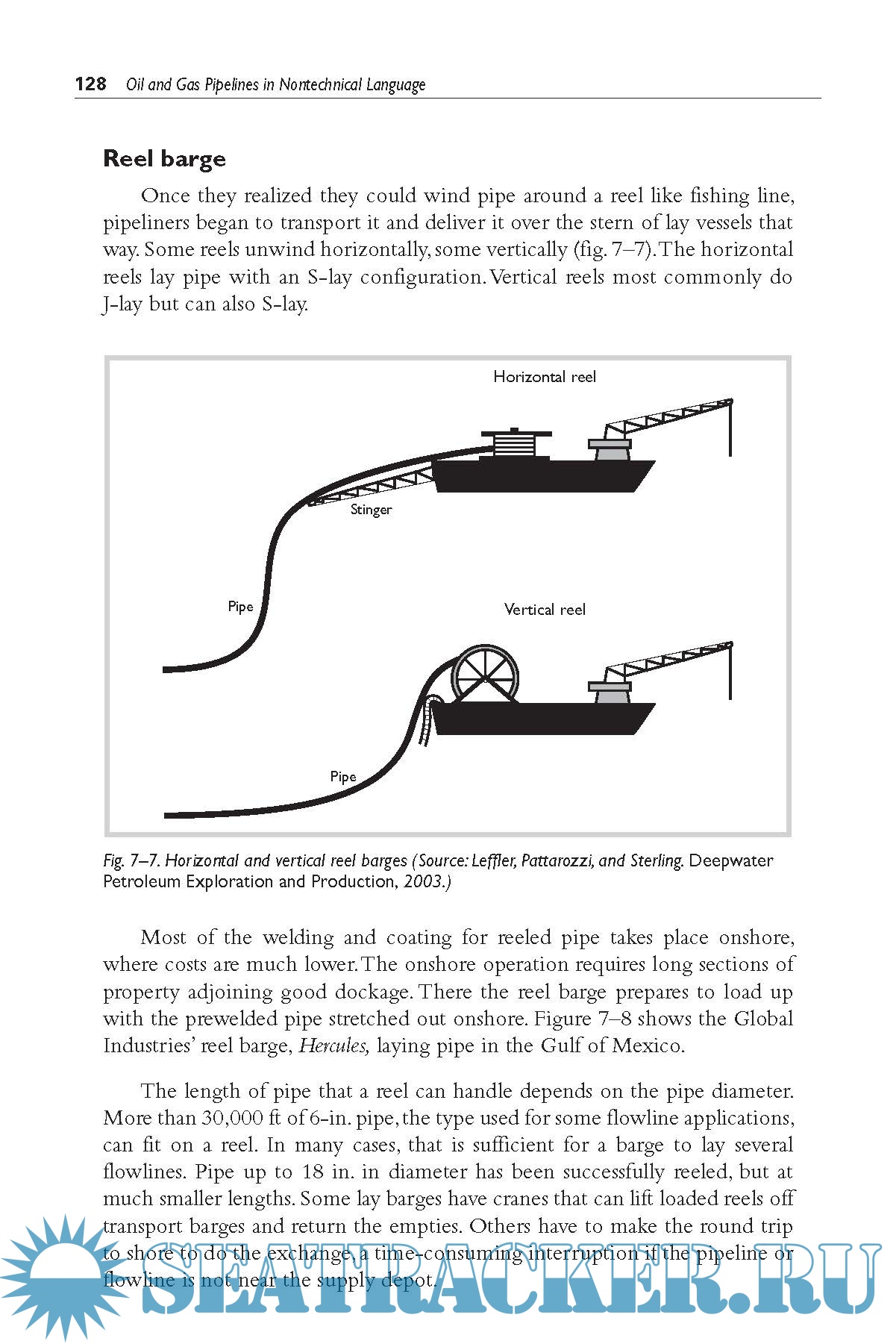 128 Oil and Gas Pipelines in Nontechnical Language

Reel barge

Once they realized they could wind pipe around a reel like fishing line, pipeliners began to transport it and deliver it over the stern of lay vessels that way. Some reels unwind horizontally, some vertically (fig. 7–7). The horizontal reels lay pipe with an S-lay configuration. Vertical reels most commonly do J-lay but can also S-lay.

Horizontal reel

Stinger

Pipe

Vertical reel

Pipe

Fig. 7–7. Horizontal and vertical reel barges (Source: Leffler, Pattarozzi, and Sterling. Deepwater Petroleum Exploration and Production, 2003.)

Most of the welding and coating for reeled pipe takes place onshore, where costs are much lower. The onshore operation requires long sections of property adjoining good dockage. There the reel barge prepares to load up with the prewelded pipe stretched out onshore. Figure 7–8 shows the Global Industries' reel barge, Hercules, laying pipe in the Gulf of Mexico.

The length of pipe that a reel can handle depends on the pipe diameter. More than 30,000 ft of 6-in. pipe, the type used for some flowline applications, can fit on a reel. In many cases, that is sufficient for a barge to lay several flowlines. Pipe up to 18 in. in diameter has been successfully reeled, but at much smaller lengths. Some lay barges have cranes that can lift loaded reels off transport barges and return the empties. Others have to make the round trip to shore to do the exchange, a time-consuming interruption if the pipeline or flowline is not near the supply depot.

SEATRACKER.RU