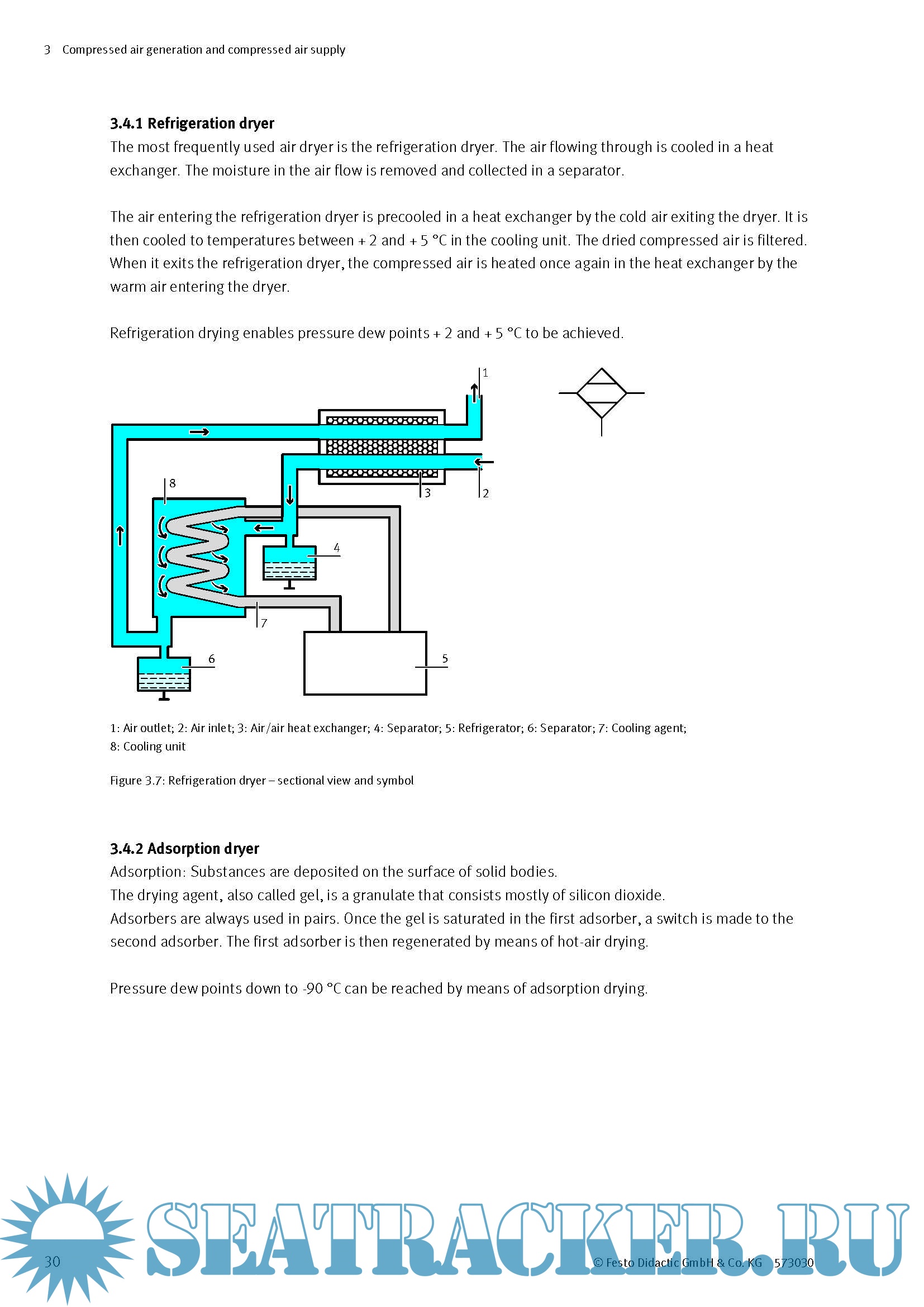 3 Compressed air generation and compressed air supply

3.4.1 Refrigeration dryer
The most frequently used air dryer is the refrigeration dryer. The air flowing through is cooled in a heat exchanger. The moisture in the air flow is removed and collected in a separator.

The air entering the refrigeration dryer is precooled in a heat exchanger by the cold air exiting the dryer. It is then cooled to temperatures between + 2 and + 5 °C in the cooling unit. The dried compressed air is filtered. When it exits the refrigeration dryer, the compressed air is heated once again in the heat exchanger by the warm air entering the dryer.

Refrigeration drying enables pressure dew points + 2 and + 5 °C to be achieved.

1
8
3
2
4
7
6
5

1: Air outlet; 2: Air inlet; 3: Air/air heat exchanger; 4: Separator; 5: Refrigerator; 6: Separator; 7: Cooling agent; 8: Cooling unit

Figure 3.7: Refrigeration dryer – sectional view and symbol

3.4.2 Adsorption dryer
Adsorption: Substances are deposited on the surface of solid bodies.
The drying agent, also called gel, is a granulate that consists mostly of silicon dioxide.
Adsorbers are always used in pairs. Once the gel is saturated in the first adsorber, a switch is made to the second adsorber. The first adsorber is then regenerated by means of hot-air drying.

Pressure dew points down to -90 °C can be reached by means of adsorption drying.

SEATRACKER.RU

30 © Festo Didactic GmbH & Co. KG 573030