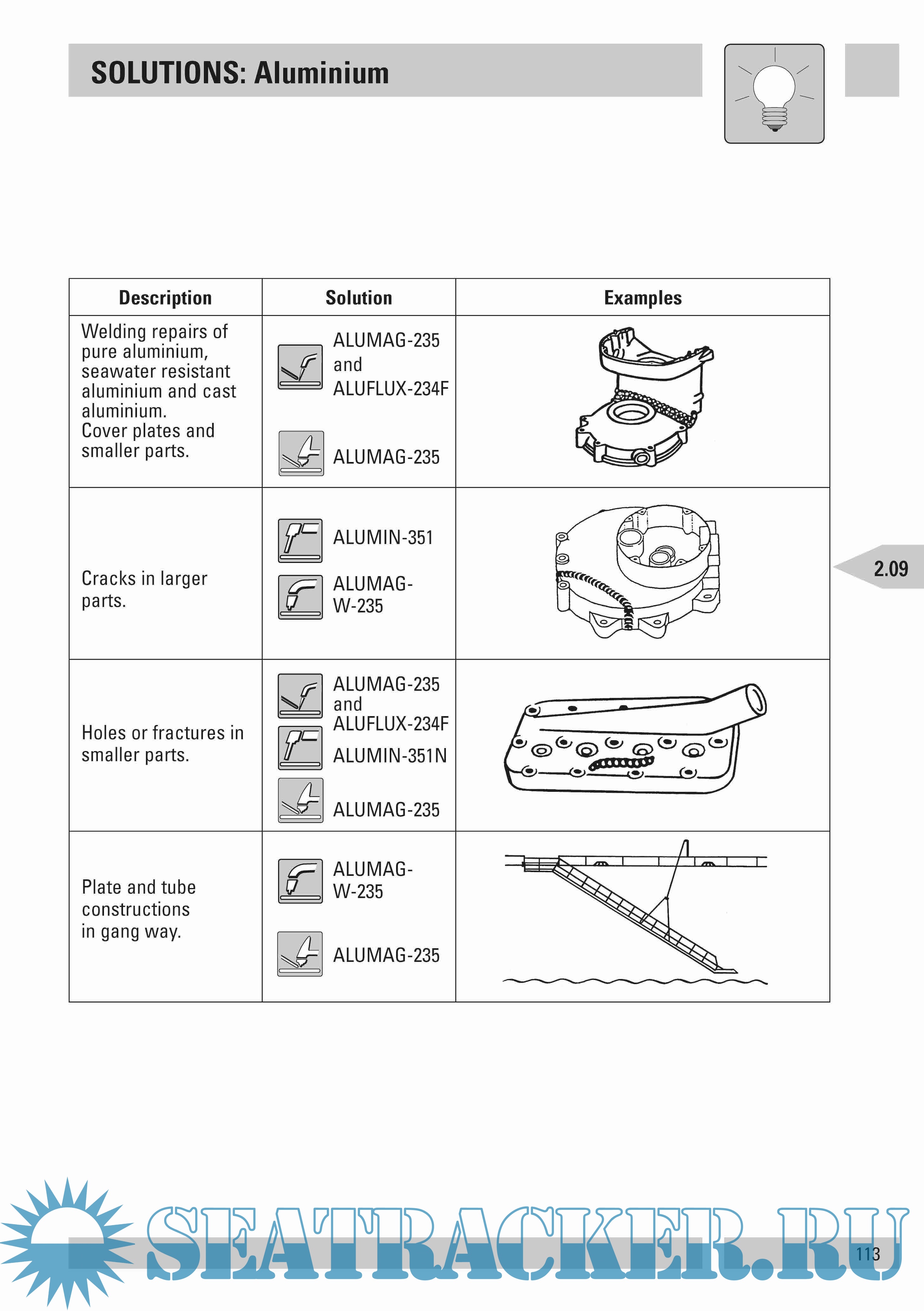 SOLUTIONS: Aluminium

| Description | Solution | Examples |
|---|---|---|
| Welding repairs of pure aluminium, seawater resistant aluminium and cast aluminium. Cover plates and smaller parts. | ALUMAG-235 and ALUFLUX-234F ALUMAG-235 | |
| Cracks in larger parts. | ALUMIN-351 ALUMAG-W-235 | |
| Holes or fractures in smaller parts. | ALUMAG-235 and ALUFLUX-234F ALUMIN-351N ALUMAG-235 | |
| Plate and tube constructions in gang way. | ALUMAG-W-235 ALUMAG-235 | |

2.09

SEATRACKER.RU

113