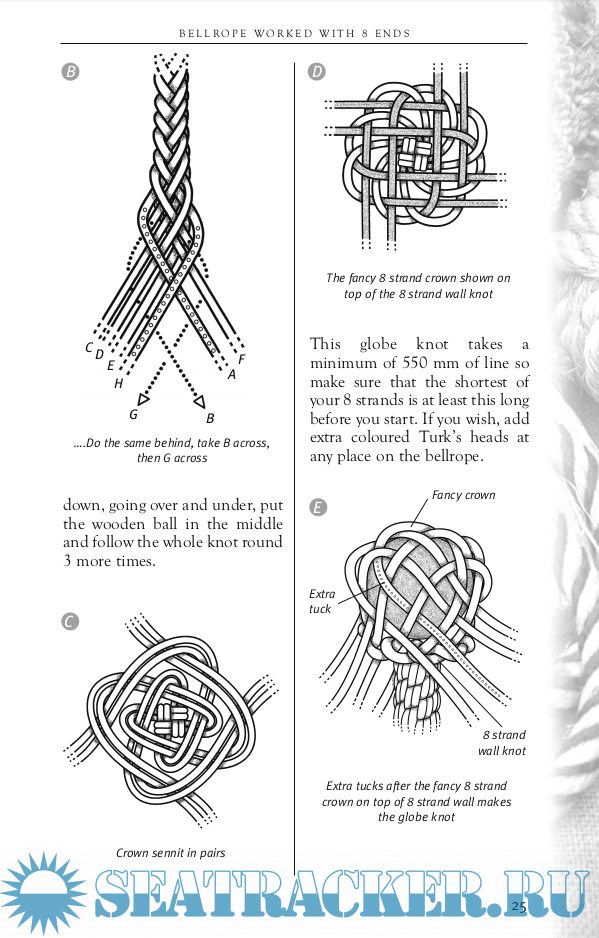 BELLROPE WORKED WITH 8 ENDS

B

C D E H G B A F

....Do the same behind, take B across, then G across

down, going over and under, put the wooden ball in the middle and follow the whole knot round 3 more times.

C

Crown sennit in pairs

D

The fancy 8 strand crown shown on top of the 8 strand wall knot

This globe knot takes a minimum of 550 mm of line so make sure that the shortest of your 8 strands is at least this long before you start. If you wish, add extra coloured Turk's heads at any place on the bellrope.

E

Fancy crown

Extra tuck

8 strand wall knot

Extra tucks after the fancy 8 strand crown on top of 8 strand wall makes the globe knot

SEATRACKER.RU

25