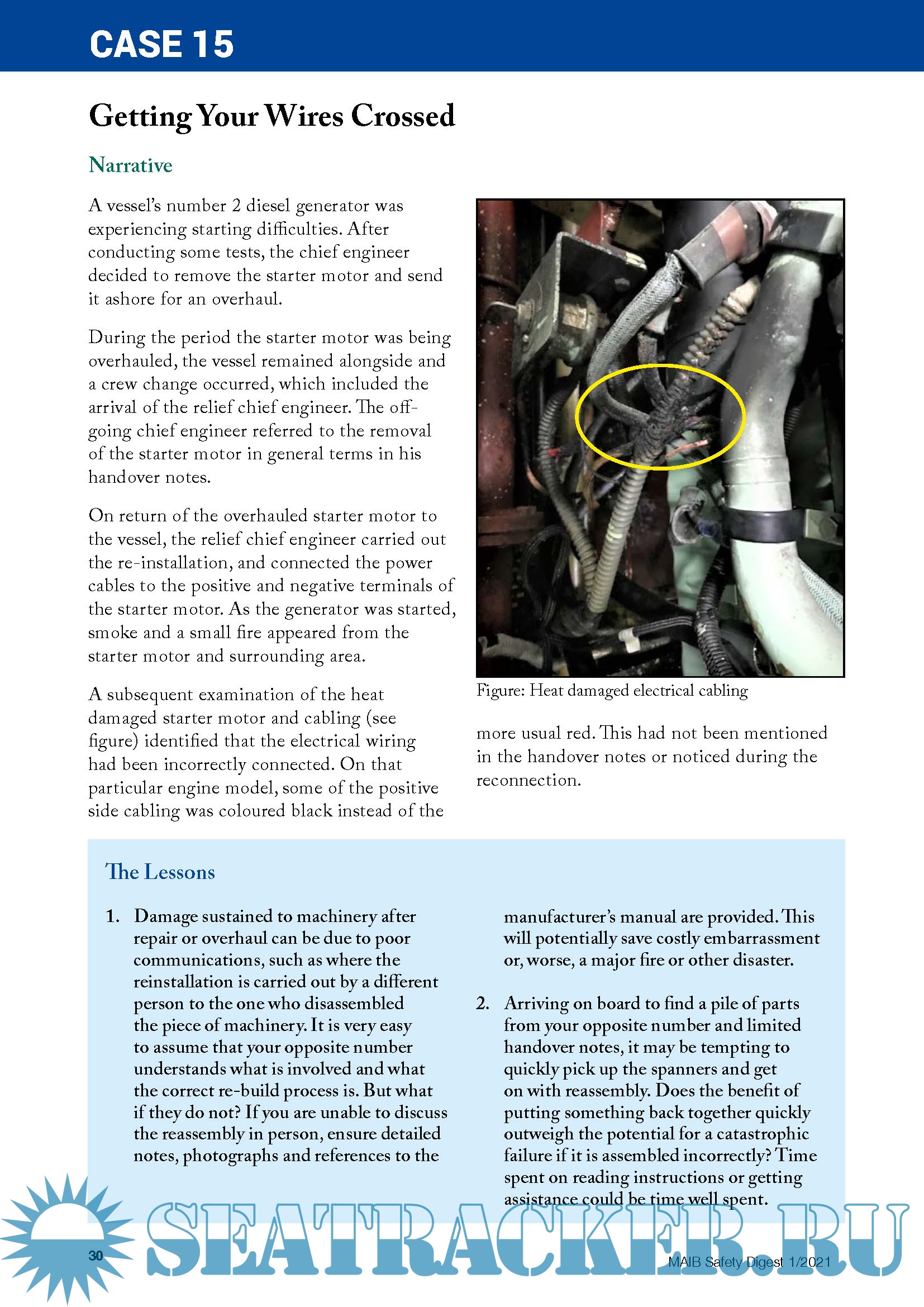 CASE 15

Getting Your Wires Crossed

Narrative

A vessel's number 2 diesel generator was experiencing starting difficulties. After conducting some tests, the chief engineer decided to remove the starter motor and send it ashore for an overhaul.

During the period the starter motor was being overhauled, the vessel remained alongside and a crew change occurred, which included the arrival of the relief chief engineer. The off-going chief engineer referred to the removal of the starter motor in general terms in his handover notes.

On return of the overhauled starter motor to the vessel, the relief chief engineer carried out the re-installation, and connected the power cables to the positive and negative terminals of the starter motor. As the generator was started, smoke and a small fire appeared from the starter motor and surrounding area.

A subsequent examination of the heat damaged starter motor and cabling (see figure) identified that the electrical wiring had been incorrectly connected. On that particular engine model, some of the positive side cabling was coloured black instead of the more usual red. This had not been mentioned in the handover notes or noticed during the reconnection.

Figure: Heat damaged electrical cabling

The Lessons

1. Damage sustained to machinery after repair or overhaul can be due to poor communications, such as where the reinstallation is carried out by a different person to the one who disassembled the piece of machinery. It is very easy to assume that your opposite number understands what is involved and what the correct re-build process is. But what if they do not? If you are unable to discuss the reassembly in person, ensure detailed notes, photographs and references to the manufacturer's manual are provided. This will potentially save costly embarrassment or, worse, a major fire or other disaster.

2. Arriving on board to find a pile of parts from your opposite number and limited handover notes, it may be tempting to quickly pick up the spanners and get on with reassembly. Does the benefit of putting something back together quickly outweigh the potential for a catastrophic failure if it is assembled incorrectly? Time spent on reading instructions or getting assistance could be time well spent.

SEATRACKER.RU

30

MAIB Safety Digest 1/2021