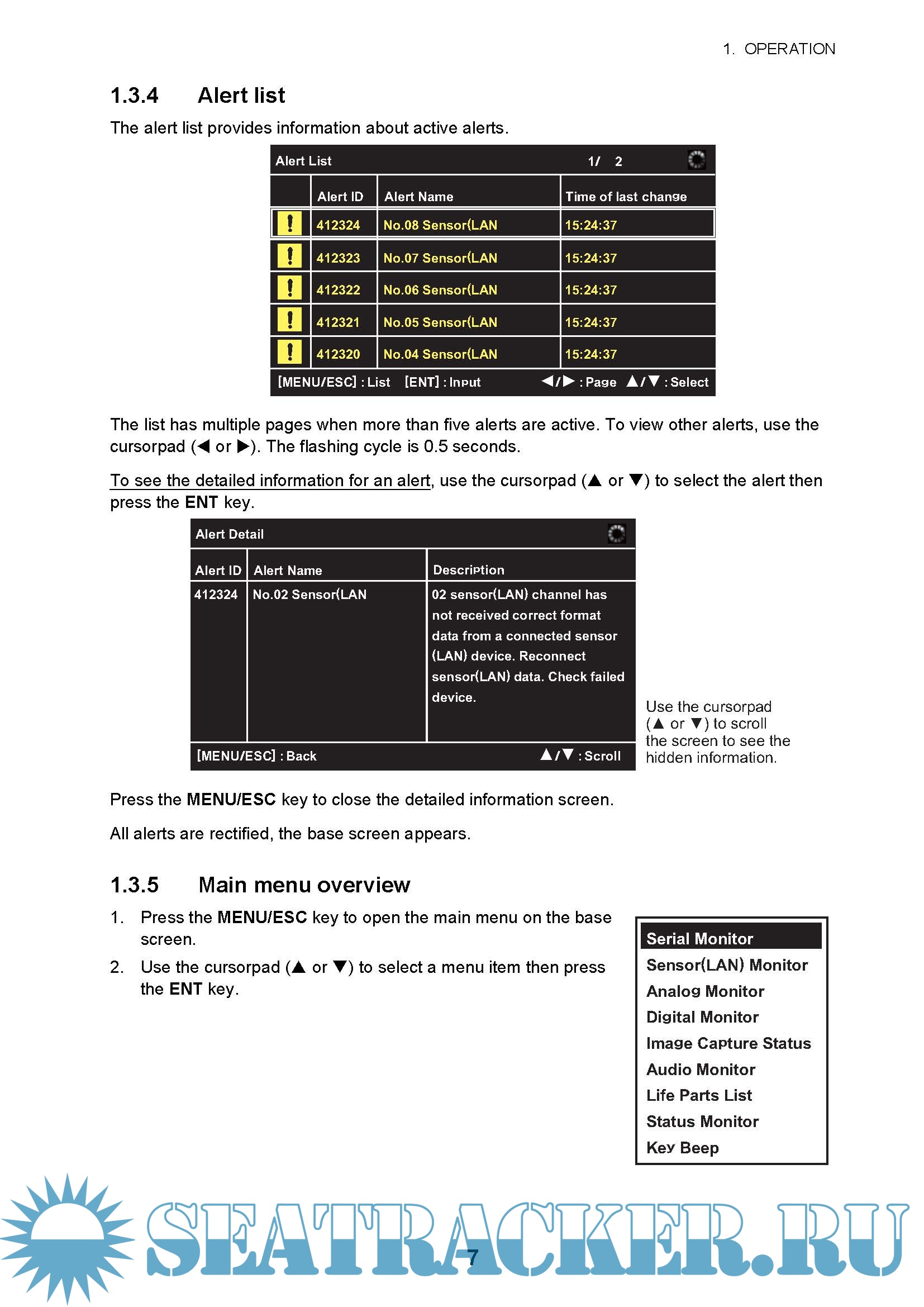 1. OPERATION

1.3.4 Alert list

The alert list provides information about active alerts.

Alert List 1/ 2

| | Alert ID | Alert Name | Time of last change |
|---|---|---|---|
| ! | 412324 | No.08 Sensor(LAN | 15:24:37 |
| ! | 412323 | No.07 Sensor(LAN | 15:24:37 |
| ! | 412322 | No.06 Sensor(LAN | 15:24:37 |
| ! | 412321 | No.05 Sensor(LAN | 15:24:37 |
| ! | 412320 | No.04 Sensor(LAN | 15:24:37 |

[MENU/ESC] : List [ENT] : Input ◀/▶ : Page ▲/▼ : Select

The list has multiple pages when more than five alerts are active. To view other alerts, use the cursorpad (◀ or ▶). The flashing cycle is 0.5 seconds.

To see the detailed information for an alert, use the cursorpad (▲ or ▼) to select the alert then press the ENT key.

Alert Detail

| Alert ID | Alert Name | Description |
|---|---|---|
| 412324 | No.02 Sensor(LAN | 02 sensor(LAN) channel has not received correct format data from a connected sensor (LAN) device. Reconnect sensor(LAN) data. Check failed device. |

[MENU/ESC] : Back ▲/▼ : Scroll

Use the cursorpad (▲ or ▼) to scroll the screen to see the hidden information.

Press the MENU/ESC key to close the detailed information screen.

All alerts are rectified, the base screen appears.

1.3.5 Main menu overview

1. Press the MENU/ESC key to open the main menu on the base screen.

2. Use the cursorpad (▲ or ▼) to select a menu item then press the ENT key.

Serial Monitor
Sensor(LAN) Monitor
Analog Monitor
Digital Monitor
Image Capture Status
Audio Monitor
Life Parts List
Status Monitor
Key Beep

SEATRACKER.RU

7