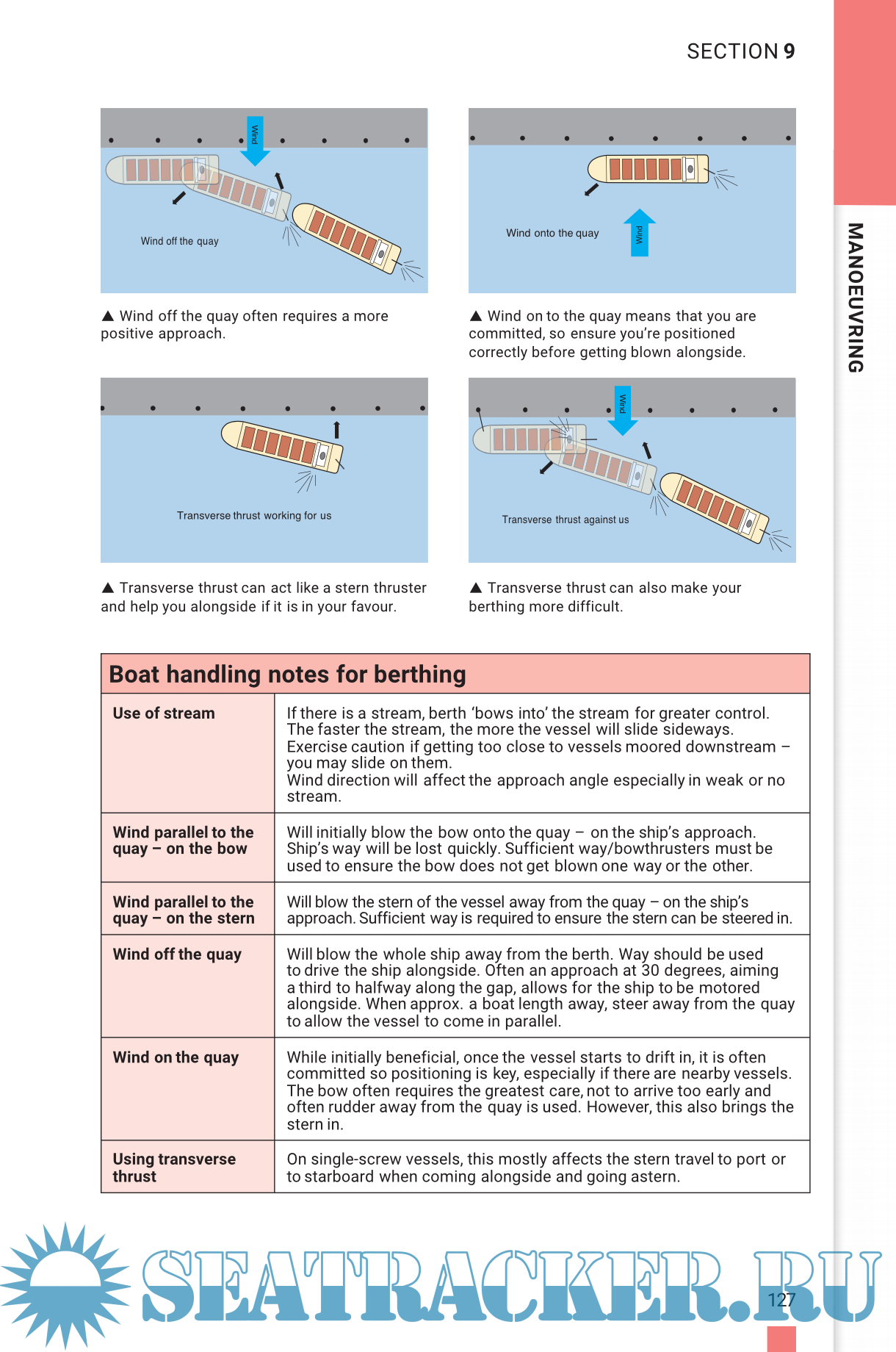 SECTION 9

MANOEUVRING

Wind

Wind off the quay

▲ Wind off the quay often requires a more positive approach.

Wind onto the quay

Wind

▲ Wind on to the quay means that you are committed, so ensure you're positioned correctly before getting blown alongside.

Transverse thrust working for us

▲ Transverse thrust can act like a stern thruster and help you alongside if it is in your favour.

Wind

Transverse thrust against us

▲ Transverse thrust can also make your berthing more difficult.

| Boat handling notes for berthing | |
|---|---|
| Use of stream | If there is a stream, berth 'bows into' the stream for greater control. The faster the stream, the more the vessel will slide sideways. Exercise caution if getting too close to vessels moored downstream – you may slide on them. Wind direction will affect the approach angle especially in weak or no stream. |
| Wind parallel to the quay – on the bow | Will initially blow the bow onto the quay – on the ship's approach. Ship's way will be lost quickly. Sufficient way/bowthrusters must be used to ensure the bow does not get blown one way or the other. |
| Wind parallel to the quay – on the stern | Will blow the stern of the vessel away from the quay – on the ship's approach. Sufficient way is required to ensure the stern can be steered in. |
| Wind off the quay | Will blow the whole ship away from the berth. Way should be used to drive the ship alongside. Often an approach at 30 degrees, aiming a third to halfway along the gap, allows for the ship to be motored alongside. When approx. a boat length away, steer away from the quay to allow the vessel to come in parallel. |
| Wind on the quay | While initially beneficial, once the vessel starts to drift in, it is often committed so positioning is key, especially if there are nearby vessels. The bow often requires the greatest care, not to arrive too early and often rudder away from the quay is used. However, this also brings the stern in. |
| Using transverse thrust | On single-screw vessels, this mostly affects the stern travel to port or to starboard when coming alongside and going astern. |

SEATRACKER.RU

127