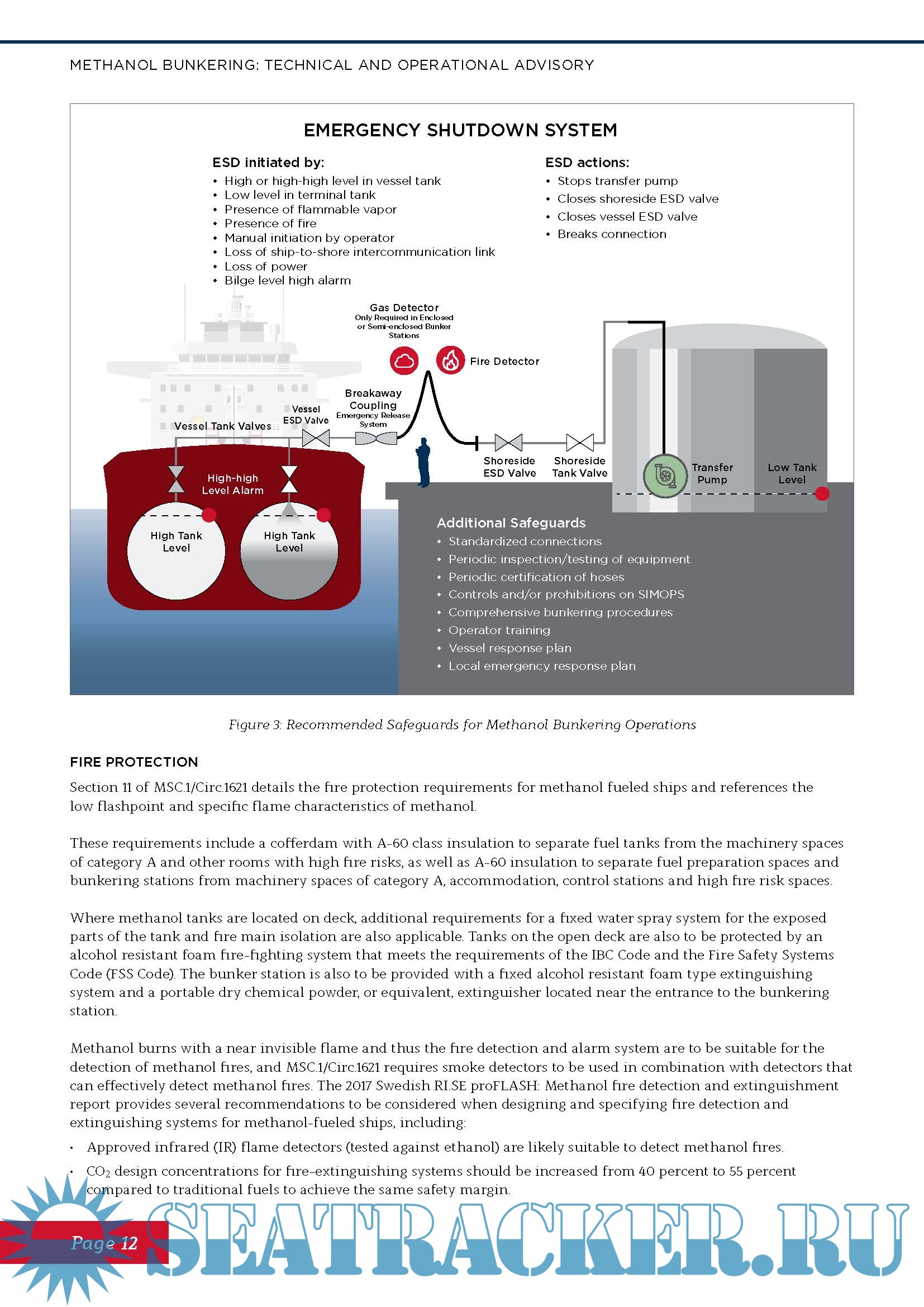 METHANOL BUNKERING: TECHNICAL AND OPERATIONAL ADVISORY

EMERGENCY SHUTDOWN SYSTEM

ESD initiated by:
• High or high-high level in vessel tank
• Low level in terminal tank
• Presence of flammable vapor
• Presence of fire
• Manual initiation by operator
• Loss of ship-to-shore intercommunication link
• Loss of power
• Bilge level high alarm

ESD actions:
• Stops transfer pump
• Closes shoreside ESD valve
• Closes vessel ESD valve
• Breaks connection

Gas Detector
Only Required in Enclosed or Semi-enclosed Bunker Stations

Fire Detector

Breakaway Coupling
Emergency Release System

Vessel ESD Valve

Vessel Tank Valves

High-high Level Alarm

High Tank Level

High Tank Level

Shoreside ESD Valve

Shoreside Tank Valve

Transfer Pump

Low Tank Level

Additional Safeguards
• Standardized connections
• Periodic inspection/testing of equipment
• Periodic certification of hoses
• Controls and/or prohibitions on SIMOPS
• Comprehensive bunkering procedures
• Operator training
• Vessel response plan
• Local emergency response plan

Figure 3: Recommended Safeguards for Methanol Bunkering Operations

FIRE PROTECTION

Section 11 of MSC.1/Circ.1621 details the fire protection requirements for methanol fueled ships and references the low flashpoint and specific flame characteristics of methanol.

These requirements include a cofferdam with A-60 class insulation to separate fuel tanks from the machinery spaces of category A and other rooms with high fire risks, as well as A-60 insulation to separate fuel preparation spaces and bunkering stations from machinery spaces of category A, accommodation, control stations and high fire risk spaces.

Where methanol tanks are located on deck, additional requirements for a fixed water spray system for the exposed parts of the tank and fire main isolation are also applicable. Tanks on the open deck are also to be protected by an alcohol resistant foam fire-fighting system that meets the requirements of the IBC Code and the Fire Safety Systems Code (FSS Code). The bunker station is also to be provided with a fixed alcohol resistant foam type extinguishing system and a portable dry chemical powder, or equivalent, extinguisher located near the entrance to the bunkering station.

Methanol burns with a near invisible flame and thus the fire detection and alarm system are to be suitable for the detection of methanol fires, and MSC.1/Circ.1621 requires smoke detectors to be used in combination with detectors that can effectively detect methanol fires. The 2017 Swedish RI.SE proFLASH: Methanol fire detection and extinguishment report provides several recommendations to be considered when designing and specifying fire detection and extinguishing systems for methanol-fueled ships, including:

• Approved infrared (IR) flame detectors (tested against ethanol) are likely suitable to detect methanol fires.

• $CO_2$ design concentrations for fire-extinguishing systems should be increased from 40 percent to 55 percent compared to traditional fuels to achieve the same safety margin.

Page 12

SEATRACKER.RU