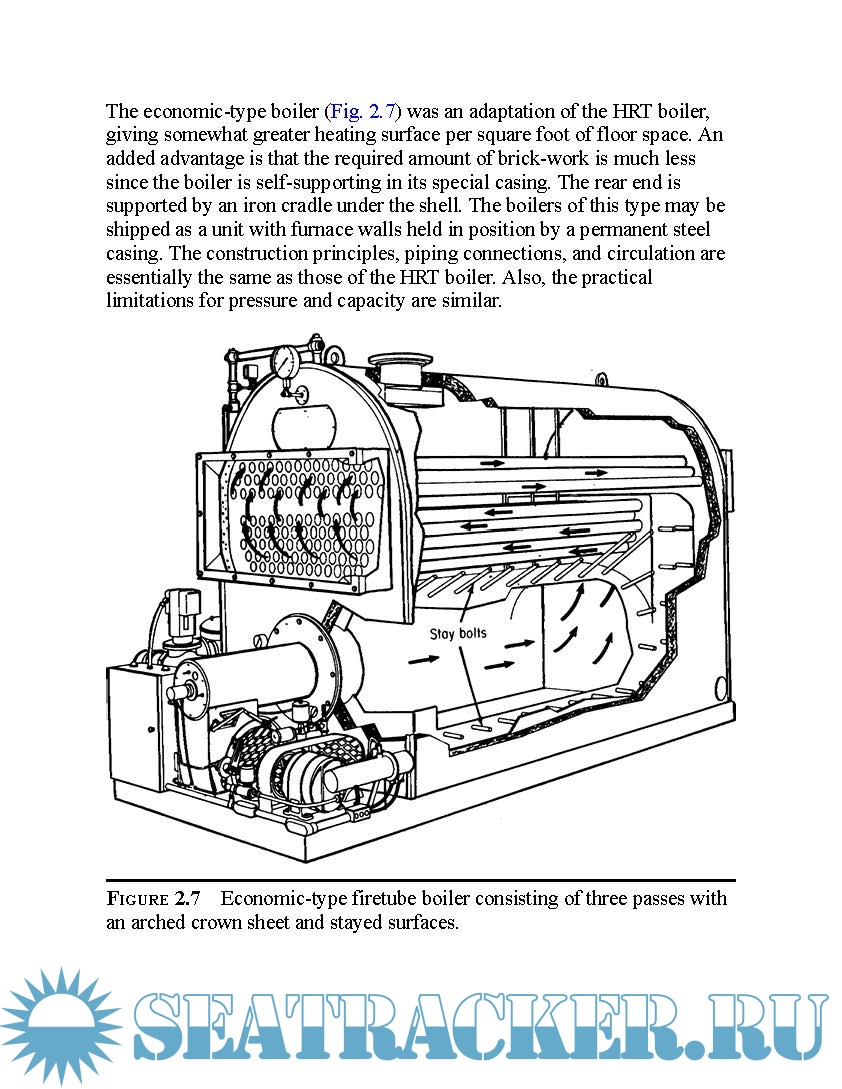 The economic-type boiler (Fig. 2.7) was an adaptation of the HRT boiler, giving somewhat greater heating surface per square foot of floor space. An added advantage is that the required amount of brick-work is much less since the boiler is self-supporting in its special casing. The rear end is supported by an iron cradle under the shell. The boilers of this type may be shipped as a unit with furnace walls held in position by a permanent steel casing. The construction principles, piping connections, and circulation are essentially the same as those of the HRT boiler. Also, the practical limitations for pressure and capacity are similar.

Stay bolts

FIGURE 2.7 Economic-type firetube boiler consisting of three passes with an arched crown sheet and stayed surfaces.

SEATRACKER.RU