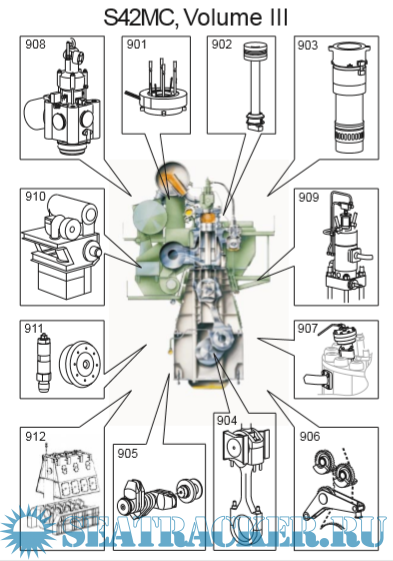 S42MC, Volume III

908

901

902

903

910

909

911

907

912

905

904

906

SEATRACKER.RU