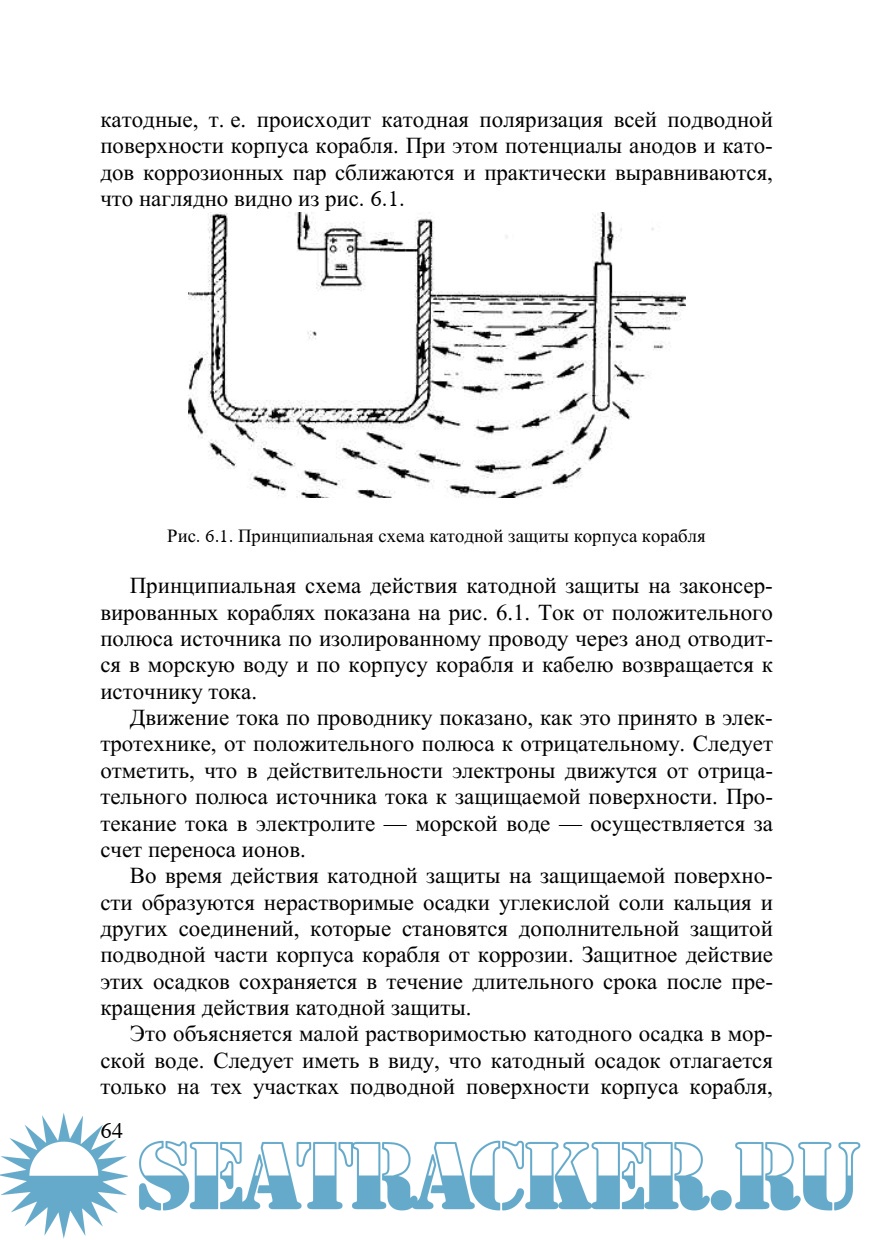 катодные, т. е. происходит катодная поляризация всей подводной поверхности корпуса корабля. При этом потенциалы анодов и катодов коррозионных пар сближаются и практически выравниваются, что наглядно видно из рис. 6.1.

Рис. 6.1. Принципиальная схема катодной защиты корпуса корабля

Принципиальная схема действия катодной защиты на законсервированных кораблях показана на рис. 6.1. Ток от положительного полюса источника по изолированному проводу через анод отводится в морскую воду и по корпусу корабля и кабелю возвращается к источнику тока.

Движение тока по проводнику показано, как это принято в электротехнике, от положительного полюса к отрицательному. Следует отметить, что в действительности электроны движутся от отрицательного полюса источника тока к защищаемой поверхности. Протекание тока в электролите — морской воде — осуществляется за счет переноса ионов.

Во время действия катодной защиты на защищаемой поверхности образуются нерастворимые осадки углекислой соли кальция и других соединений, которые становятся дополнительной защитой подводной части корпуса корабля от коррозии. Защитное действие этих осадков сохраняется в течение длительного срока после прекращения действия катодной защиты.

Это объясняется малой растворимостью катодного осадка в морской воде. Следует иметь в виду, что катодный осадок отлагается только на тех участках подводной поверхности корпуса корабля,

64

SEATRACKER.RU