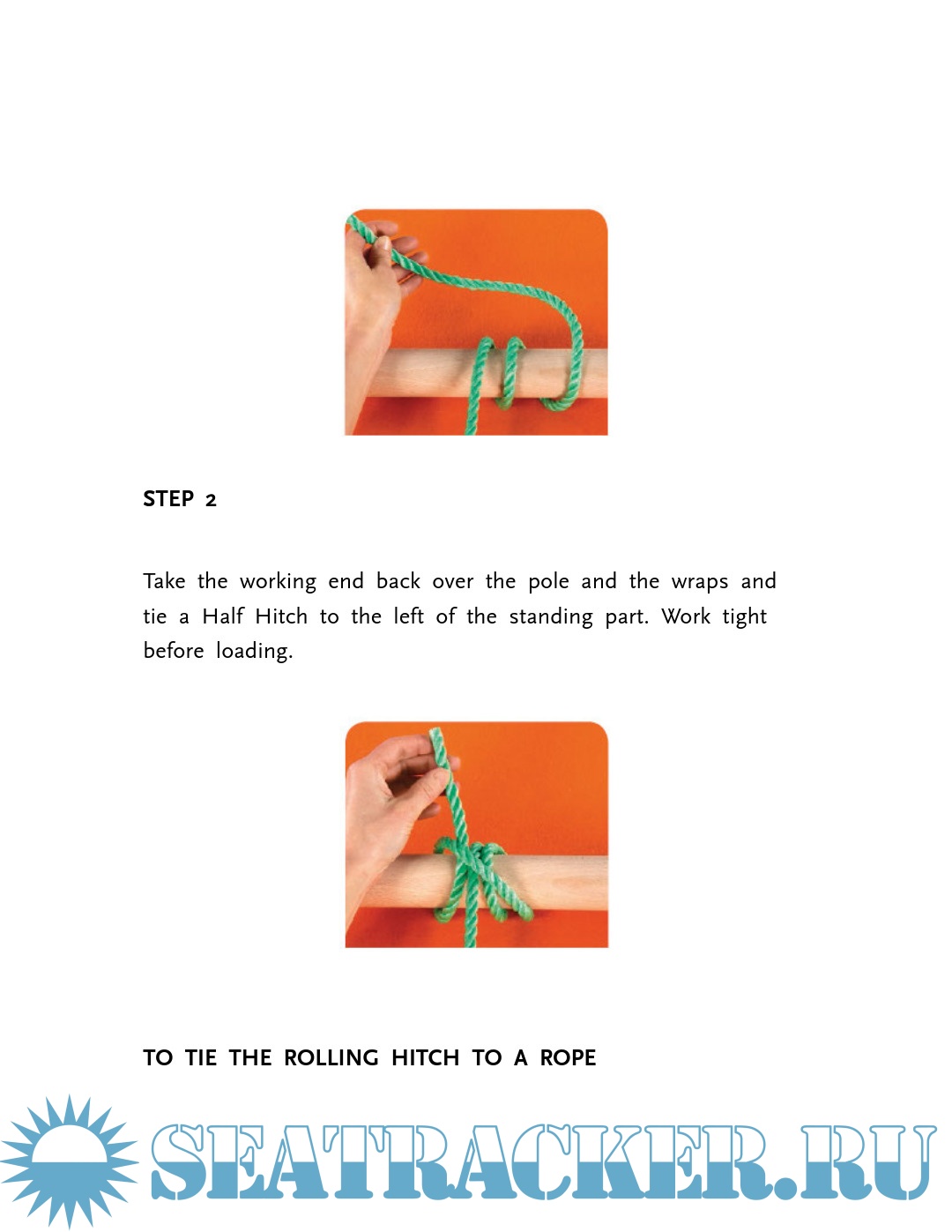 STEP 2

Take the working end back over the pole and the wraps and tie a Half Hitch to the left of the standing part. Work tight before loading.

TO TIE THE ROLLING HITCH TO A ROPE

SEATRACKER.RU