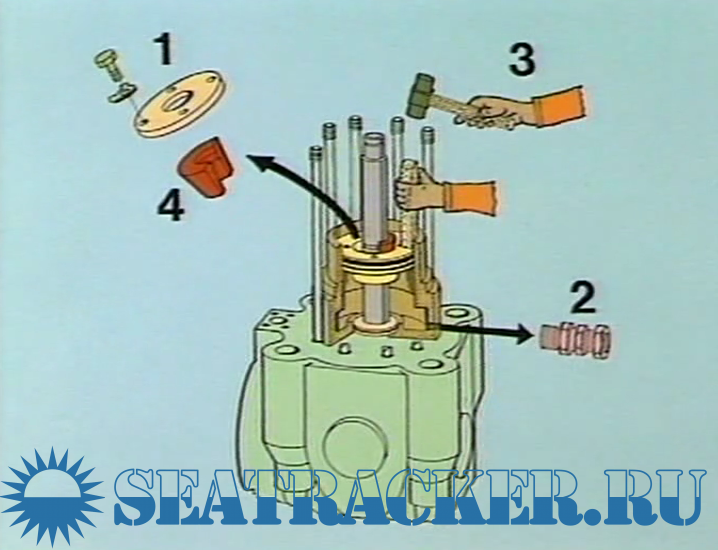 1
3
4
2
SEATRACKER.RU