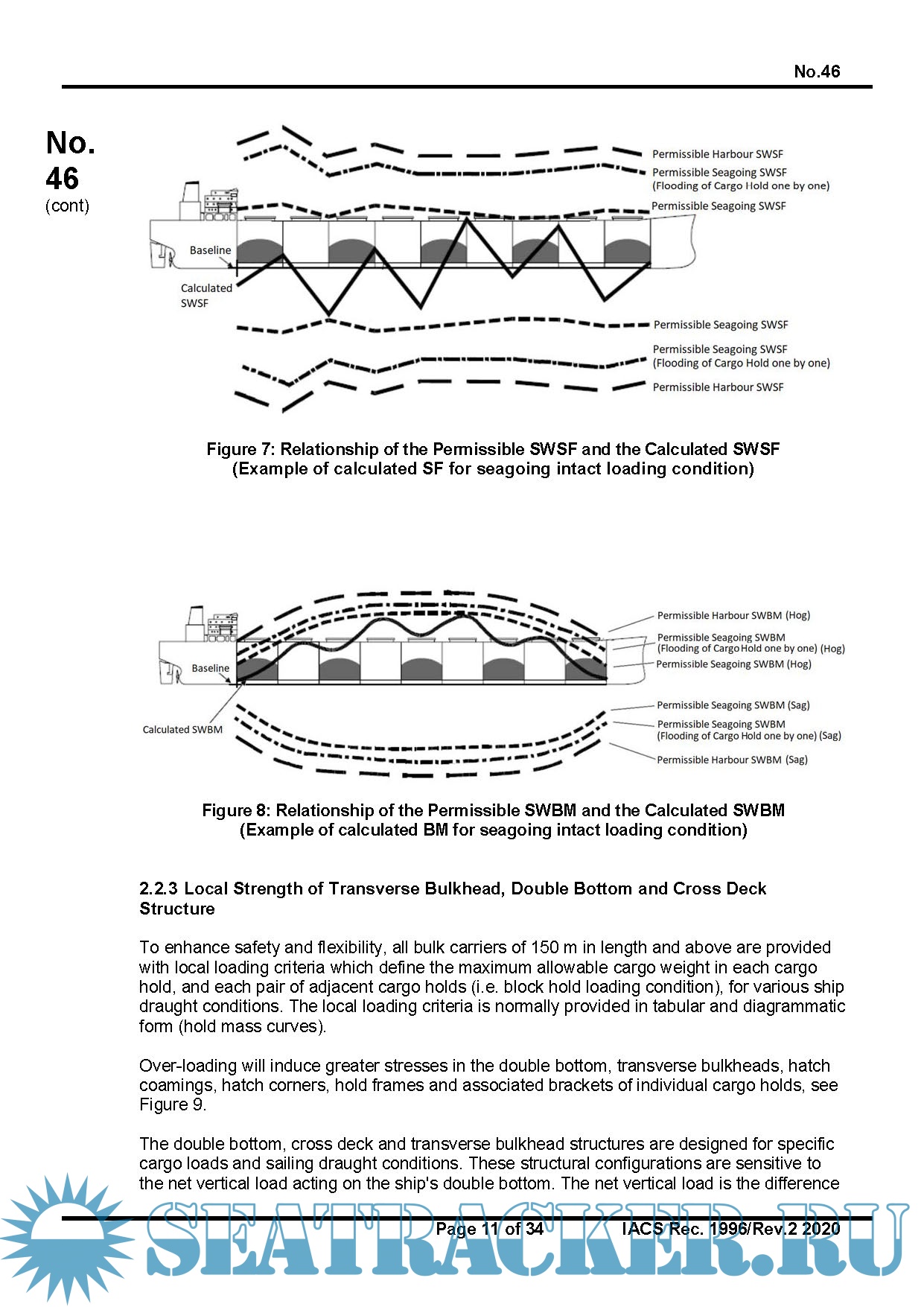 No.46

No. 46 (cont)

Permissible Harbour SWSF
Permissible Seagoing SWSF (Flooding of Cargo Hold one by one)
Permissible Seagoing SWSF
Baseline
Calculated SWSF
Permissible Seagoing SWSF
Permissible Seagoing SWSF (Flooding of Cargo Hold one by one)
Permissible Harbour SWSF

Figure 7: Relationship of the Permissible SWSF and the Calculated SWSF (Example of calculated SF for seagoing intact loading condition)

Permissible Harbour SWBM (Hog)
Permissible Seagoing SWBM (Flooding of Cargo Hold one by one) (Hog)
Permissible Seagoing SWBM (Hog)
Baseline
Calculated SWBM
Permissible Seagoing SWBM (Sag)
Permissible Seagoing SWBM (Flooding of Cargo Hold one by one) (Sag)
Permissible Harbour SWBM (Sag)

Figure 8: Relationship of the Permissible SWBM and the Calculated SWBM (Example of calculated BM for seagoing intact loading condition)

2.2.3 Local Strength of Transverse Bulkhead, Double Bottom and Cross Deck Structure

To enhance safety and flexibility, all bulk carriers of 150 m in length and above are provided with local loading criteria which define the maximum allowable cargo weight in each cargo hold, and each pair of adjacent cargo holds (i.e. block hold loading condition), for various ship draught conditions. The local loading criteria is normally provided in tabular and diagrammatic form (hold mass curves).

Over-loading will induce greater stresses in the double bottom, transverse bulkheads, hatch coamings, hatch corners, hold frames and associated brackets of individual cargo holds, see Figure 9.

The double bottom, cross deck and transverse bulkhead structures are designed for specific cargo loads and sailing draught conditions. These structural configurations are sensitive to the net vertical load acting on the ship's double bottom. The net vertical load is the difference

Page 11 of 34 IACS Rec. 1996/Rev.2 2020

SEATRACKER.RU