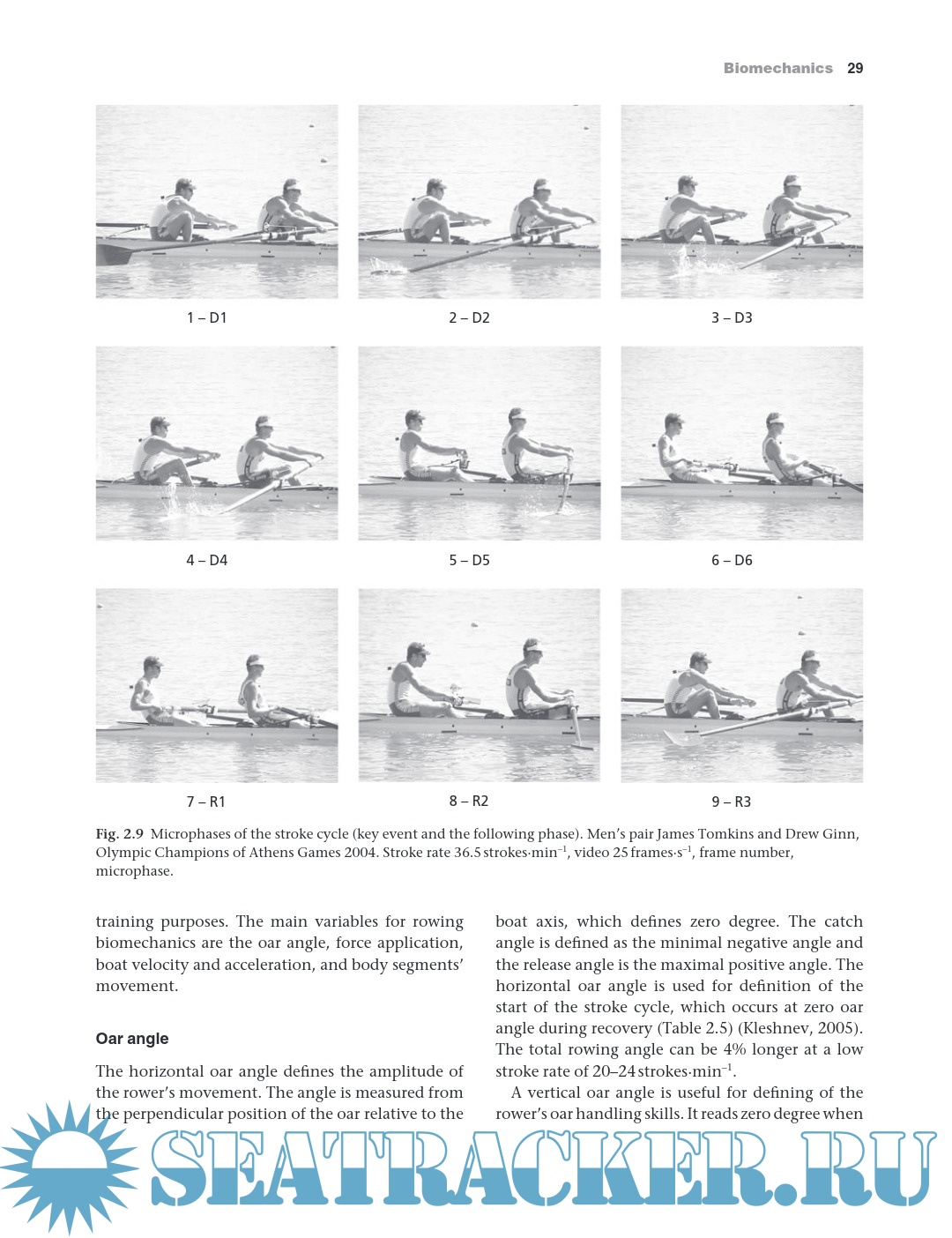 Biomechanics 29

1 – D1

2 – D2

3 – D3

4 – D4

5 – D5

6 – D6

7 – R1

8 – R2

9 – R3

Fig. 2.9 Microphases of the stroke cycle (key event and the following phase). Men's pair James Tomkins and Drew Ginn, Olympic Champions of Athens Games 2004. Stroke rate 36.5 strokes·min$^{-1}$, video 25 frames·s$^{-1}$, frame number, microphase.

training purposes. The main variables for rowing biomechanics are the oar angle, force application, boat velocity and acceleration, and body segments' movement.

Oar angle

The horizontal oar angle defines the amplitude of the rower's movement. The angle is measured from the perpendicular position of the oar relative to the boat axis, which defines zero degree. The catch angle is defined as the minimal negative angle and the release angle is the maximal positive angle. The horizontal oar angle is used for definition of the start of the stroke cycle, which occurs at zero oar angle during recovery (Table 2.5) (Kleshnev, 2005). The total rowing angle can be 4% longer at a low stroke rate of 20–24 strokes·min$^{-1}$.

A vertical oar angle is useful for defining of the rower's oar handling skills. It reads zero degree when

SEATRACKER.RU