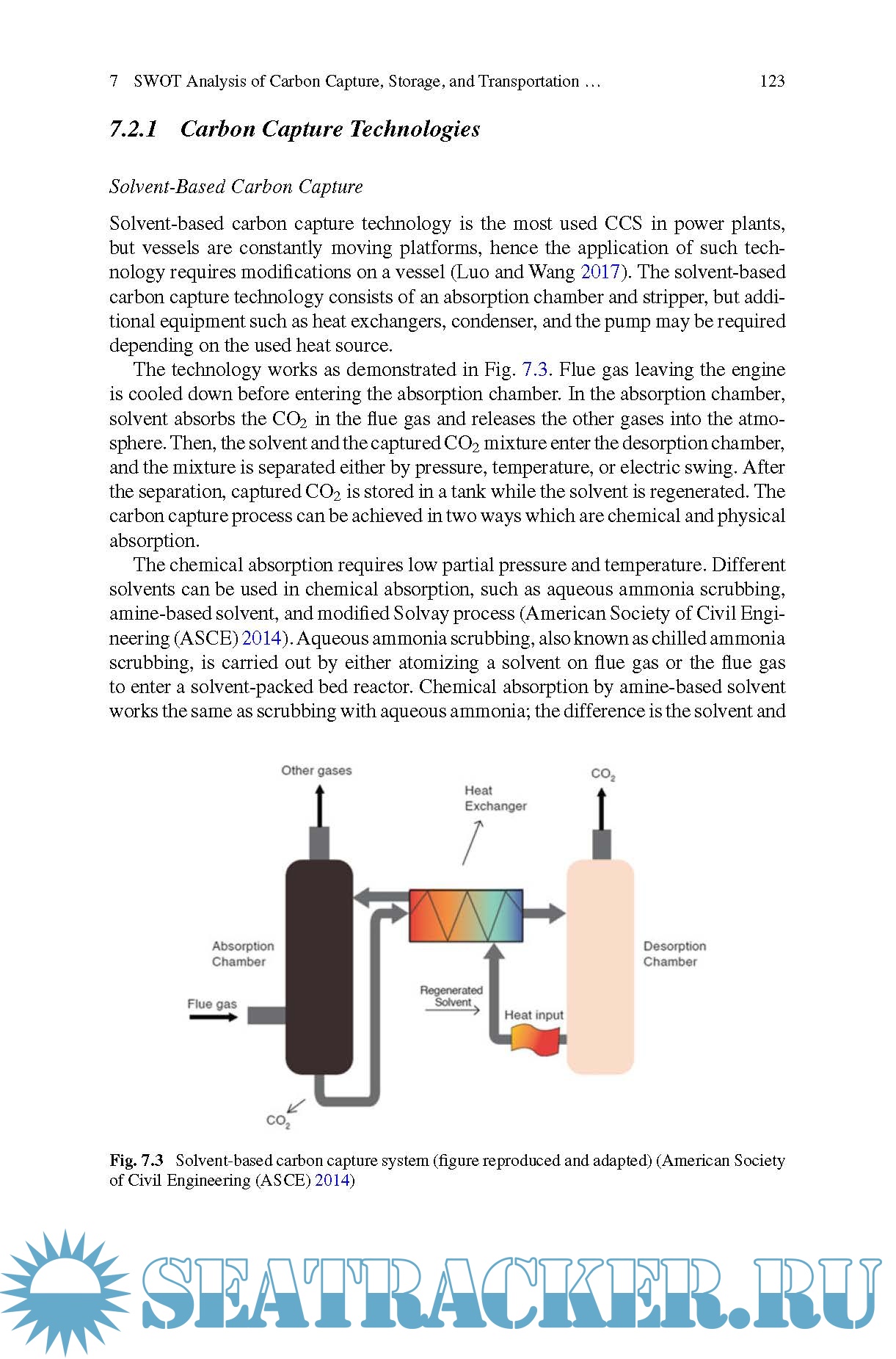 7 SWOT Analysis of Carbon Capture, Storage, and Transportation … 123

7.2.1 Carbon Capture Technologies

Solvent-Based Carbon Capture

Solvent-based carbon capture technology is the most used CCS in power plants, but vessels are constantly moving platforms, hence the application of such technology requires modifications on a vessel (Luo and Wang 2017). The solvent-based carbon capture technology consists of an absorption chamber and stripper, but additional equipment such as heat exchangers, condenser, and the pump may be required depending on the used heat source.

The technology works as demonstrated in Fig. 7.3. Flue gas leaving the engine is cooled down before entering the absorption chamber. In the absorption chamber, solvent absorbs the $CO_2$ in the flue gas and releases the other gases into the atmosphere. Then, the solvent and the captured $CO_2$ mixture enter the desorption chamber, and the mixture is separated either by pressure, temperature, or electric swing. After the separation, captured $CO_2$ is stored in a tank while the solvent is regenerated. The carbon capture process can be achieved in two ways which are chemical and physical absorption.

The chemical absorption requires low partial pressure and temperature. Different solvents can be used in chemical absorption, such as aqueous ammonia scrubbing, amine-based solvent, and modified Solvay process (American Society of Civil Engineering (ASCE) 2014). Aqueous ammonia scrubbing, also known as chilled ammonia scrubbing, is carried out by either atomizing a solvent on flue gas or the flue gas to enter a solvent-packed bed reactor. Chemical absorption by amine-based solvent works the same as scrubbing with aqueous ammonia; the difference is the solvent and

Other gases
Heat Exchanger
$CO_2$
Absorption Chamber
Desorption Chamber
Flue gas
Regenerated Solvent
Heat input
$CO_2$

Fig. 7.3 Solvent-based carbon capture system (figure reproduced and adapted) (American Society of Civil Engineering (ASCE) 2014)

SEATRACKER.RU