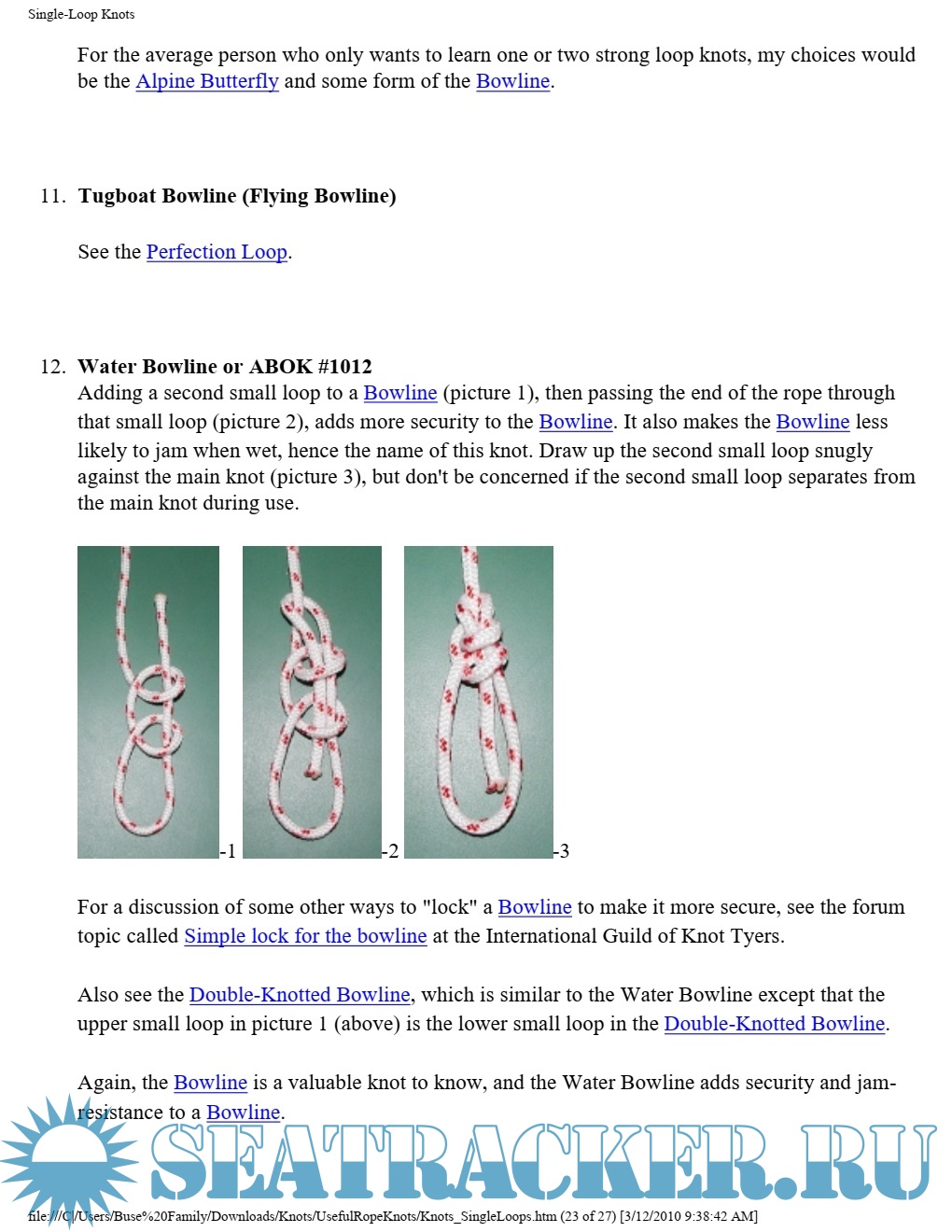 Single-Loop Knots

For the average person who only wants to learn one or two strong loop knots, my choices would be the Alpine Butterfly and some form of the Bowline.

11. **Tugboat Bowline (Flying Bowline)**

See the Perfection Loop.

12. **Water Bowline or ABOK #1012**
Adding a second small loop to a Bowline (picture 1), then passing the end of the rope through that small loop (picture 2), adds more security to the Bowline. It also makes the Bowline less likely to jam when wet, hence the name of this knot. Draw up the second small loop snugly against the main knot (picture 3), but don't be concerned if the second small loop separates from the main knot during use.

-1 -2 -3

For a discussion of some other ways to "lock" a Bowline to make it more secure, see the forum topic called Simple lock for the bowline at the International Guild of Knot Tyers.

Also see the Double-Knotted Bowline, which is similar to the Water Bowline except that the upper small loop in picture 1 (above) is the lower small loop in the Double-Knotted Bowline.

Again, the Bowline is a valuable knot to know, and the Water Bowline adds security and jam-resistance to a Bowline.

SEATRACKER.RU

file:///C|/Users/Buse%20Family/Downloads/Knots/UsefulRopeKnots/Knots_SingleLoops.htm (23 of 27) [3/12/2010 9:38:42 AM]