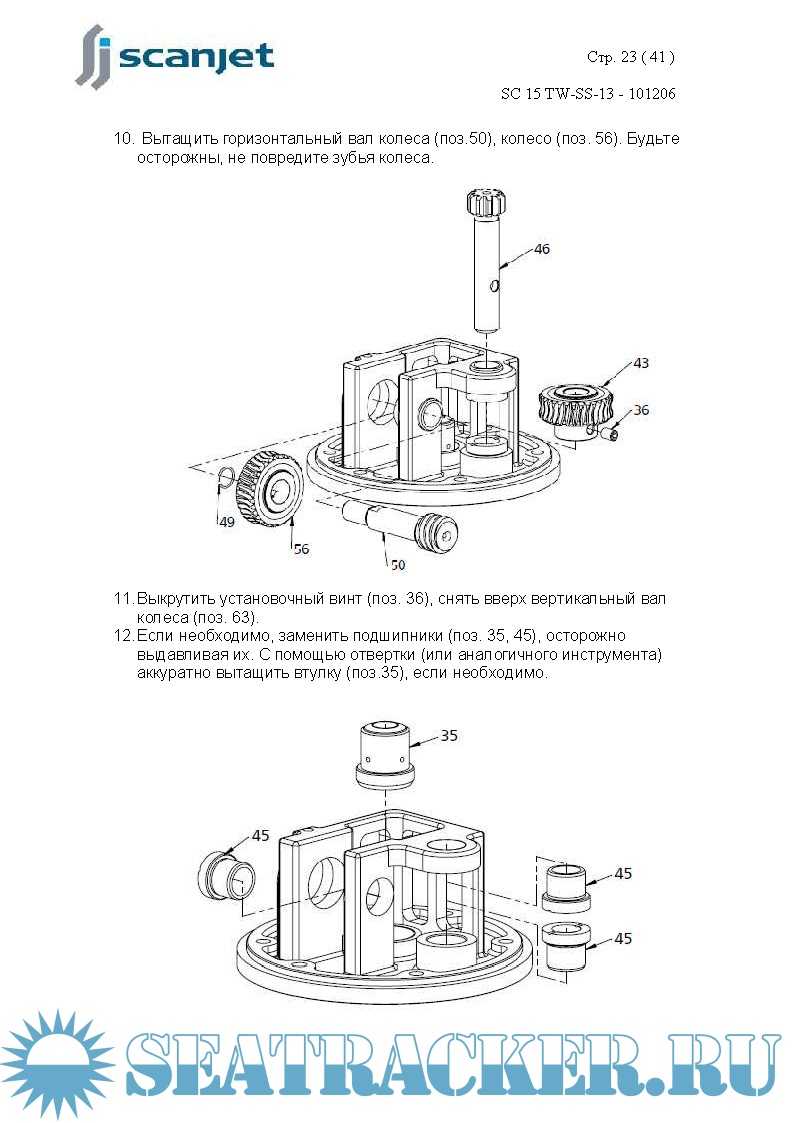 scanjet

Стр. 23 ( 41 )

SC 15 TW-SS-13 - 101206

10. Вытащить горизонтальный вал колеса (поз.50), колесо (поз. 56). Будьте осторожны, не повредите зубья колеса.

46

43

36

49

56

50

11. Выкрутить установочный винт (поз. 36), снять вверх вертикальный вал колеса (поз. 63).
12. Если необходимо, заменить подшипники (поз. 35, 45), осторожно выдавливая их. С помощью отвертки (или аналогичного инструмента) аккуратно вытащить втулку (поз.35), если необходимо.

35

45

45

45

SEATRACKER.RU