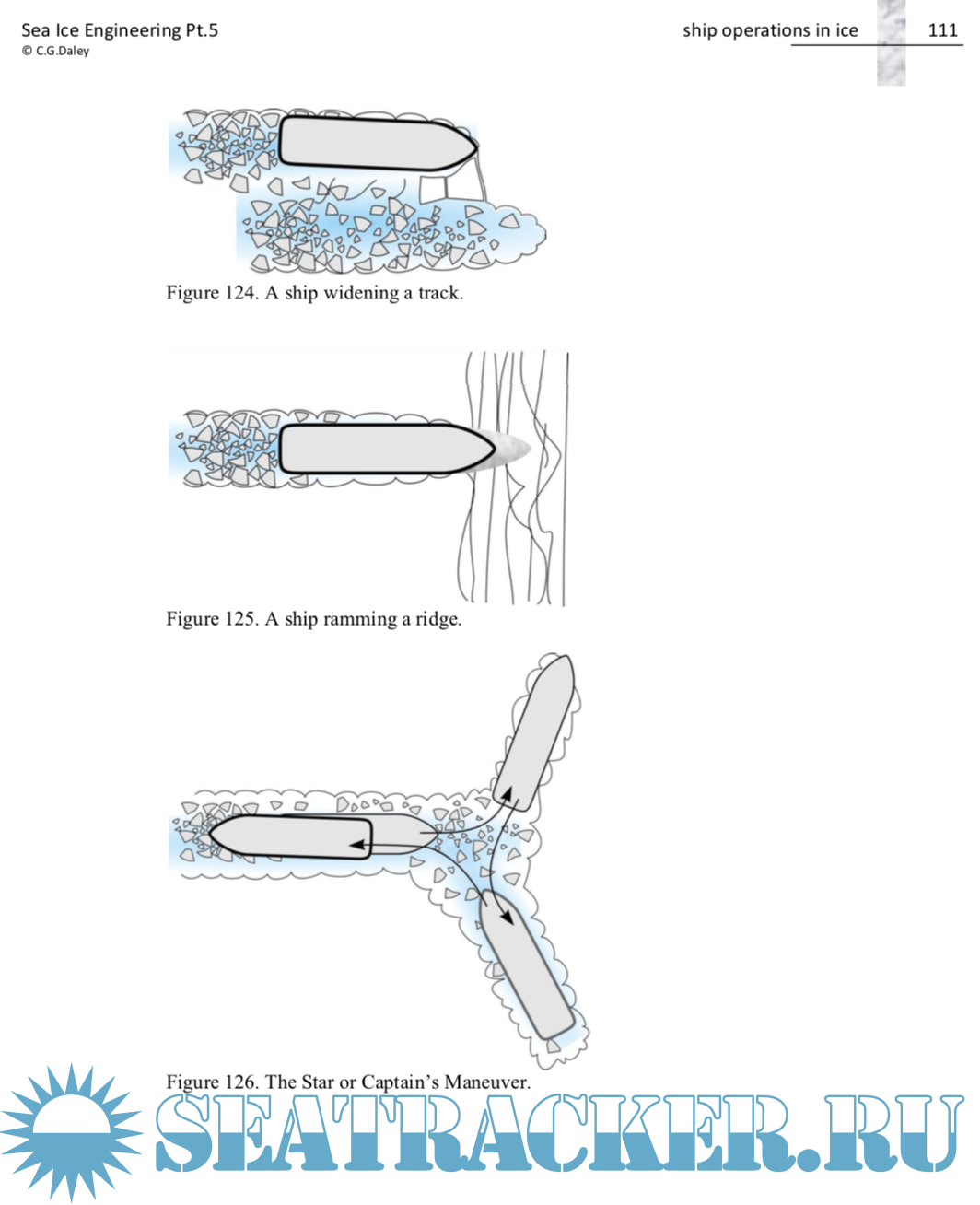 Sea Ice Engineering Pt.5
© C.G.Daley

ship operations in ice

111

Figure 124. A ship widening a track.

Figure 125. A ship ramming a ridge.

Figure 126. The Star or Captain's Maneuver.

SEATRACKER.RU